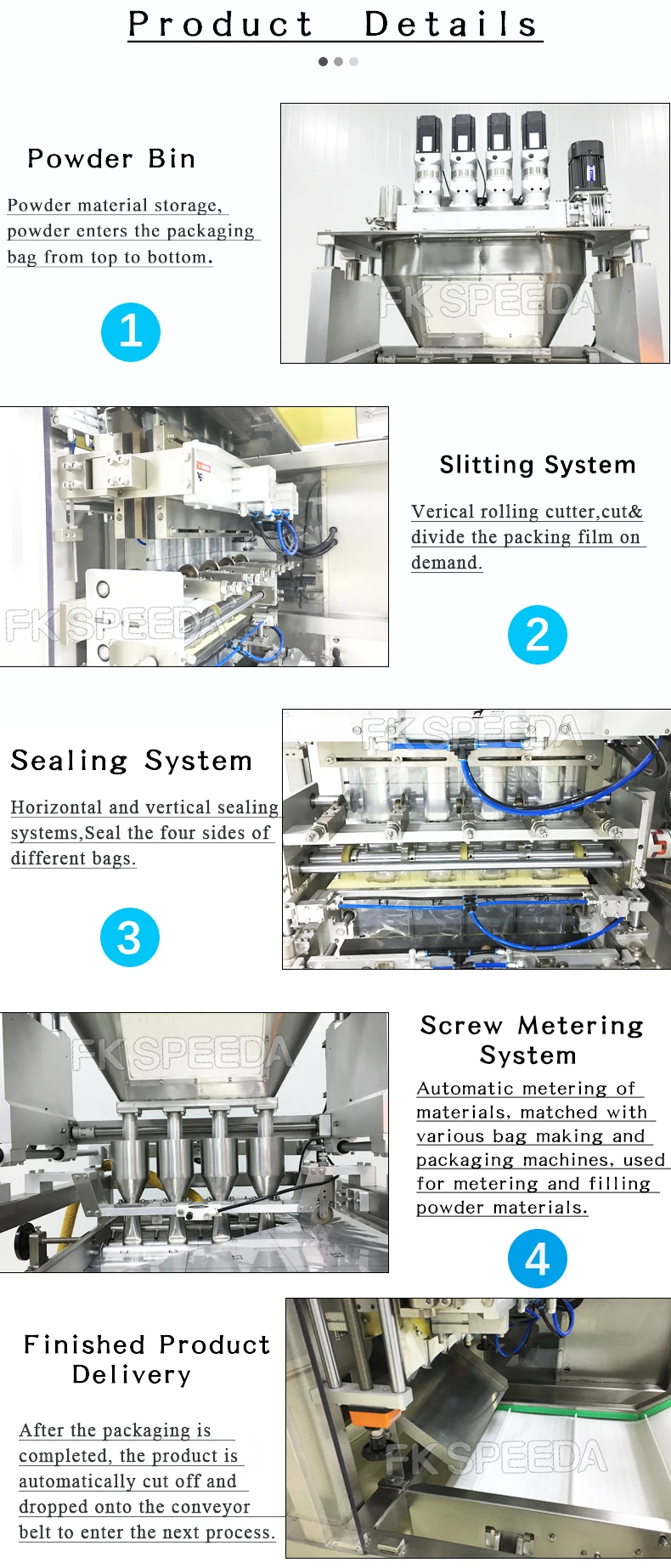 Product Details

Powder Bin

Powder material storage, powder enters the packaging bag from top to bottom.

1

FK SPEEDA

FK SPEEDA

Slitting System

Verical rolling cutter,cut& divide the packing film on demand.

2

Sealing System

Horizontal and vertical sealing systems,Seal the four sides of different bags.

3

FK SPEEDA

FK SPEEDA

Screw Metering System

Automatic metering of materials, matched with various bag making and packaging machines, used for metering and filling powder materials.

4

Finished Product Delivery

After the packaging is completed, the product is automatically cut off and dropped onto the conveyor belt to enter the next process.

FK SPEEDA