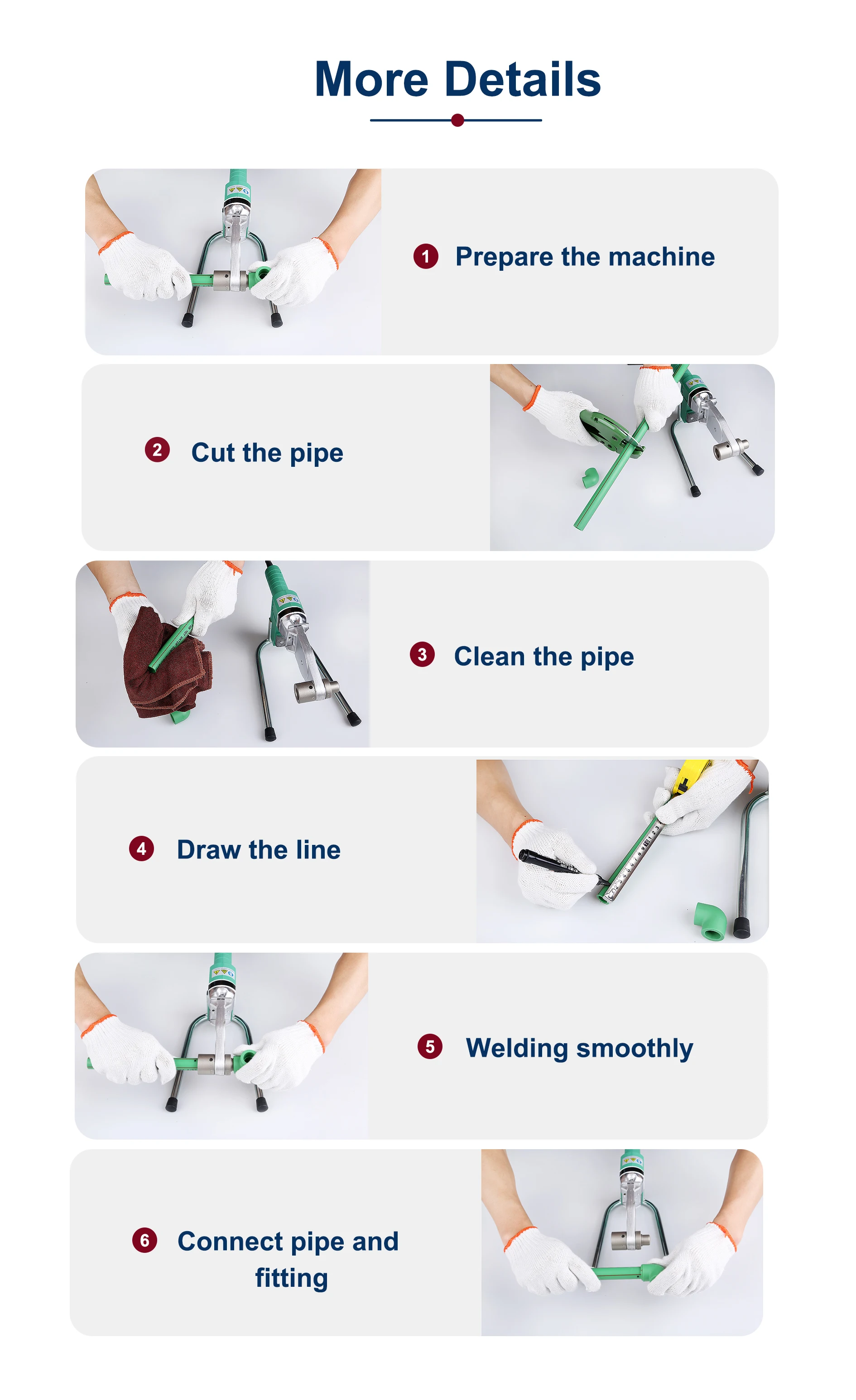 More Details

1 Prepare the machine

2 Cut the pipe

3 Clean the pipe

4 Draw the line

5 Welding smoothly

6 Connect pipe and fitting