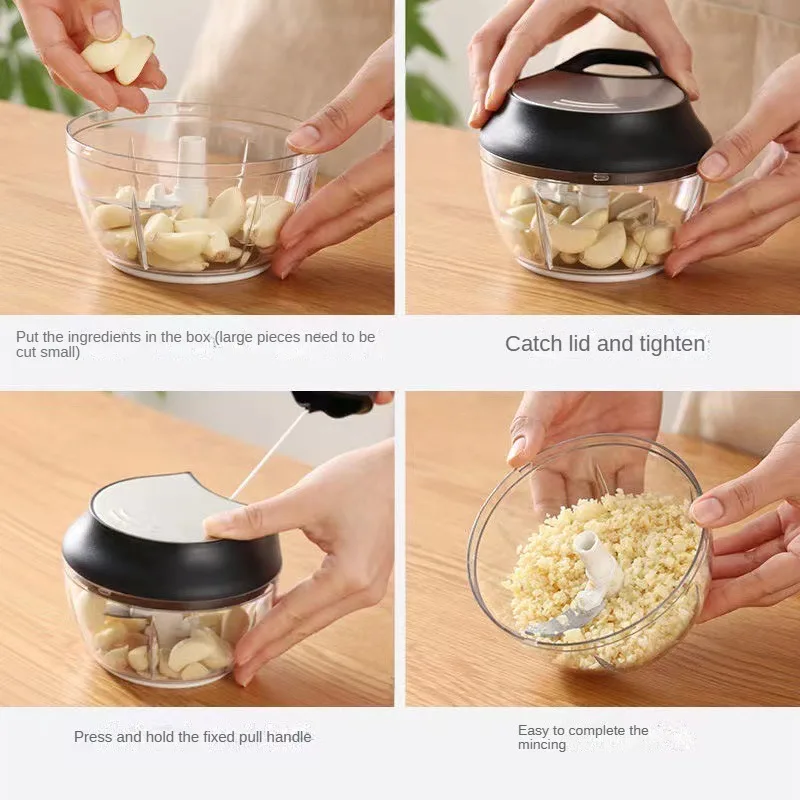 Put the ingredients in the box (large pieces need to be cut small)

Catch lid and tighten

Press and hold the fixed pull handle

Easy to complete the mincing