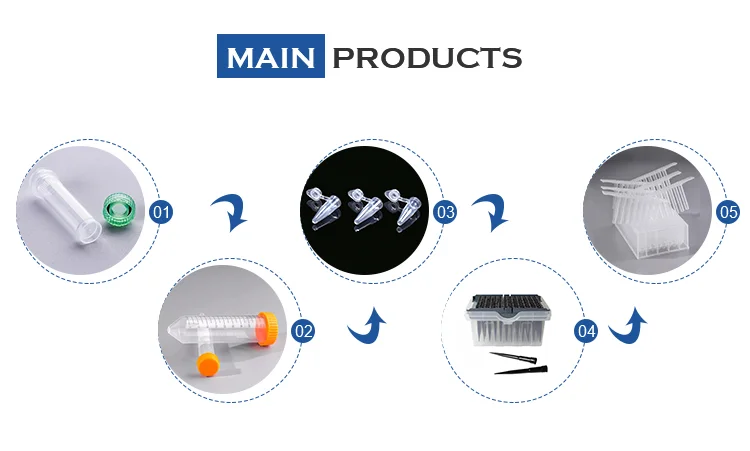 MAIN PRODUCTS

01

02

03

04

05