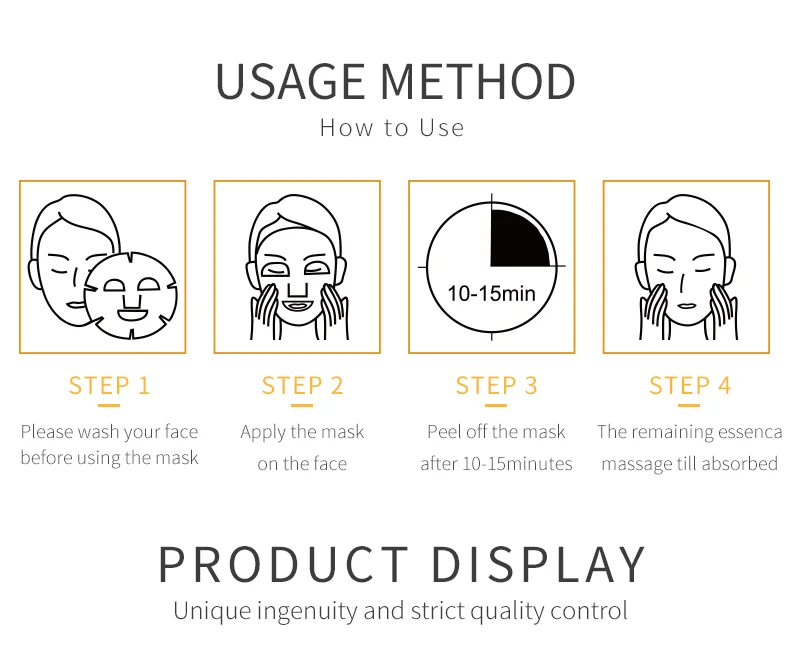 USAGE METHOD
How to Use

10-15min

STEP 1
Please wash your face before using the mask

STEP 2
Apply the mask on the face

STEP 3
Peel off the mask after 10-15minutes

STEP 4
The remaining essenca massage till absorbed

PRODUCT DISPLAY
Unique ingenuity and strict quality control