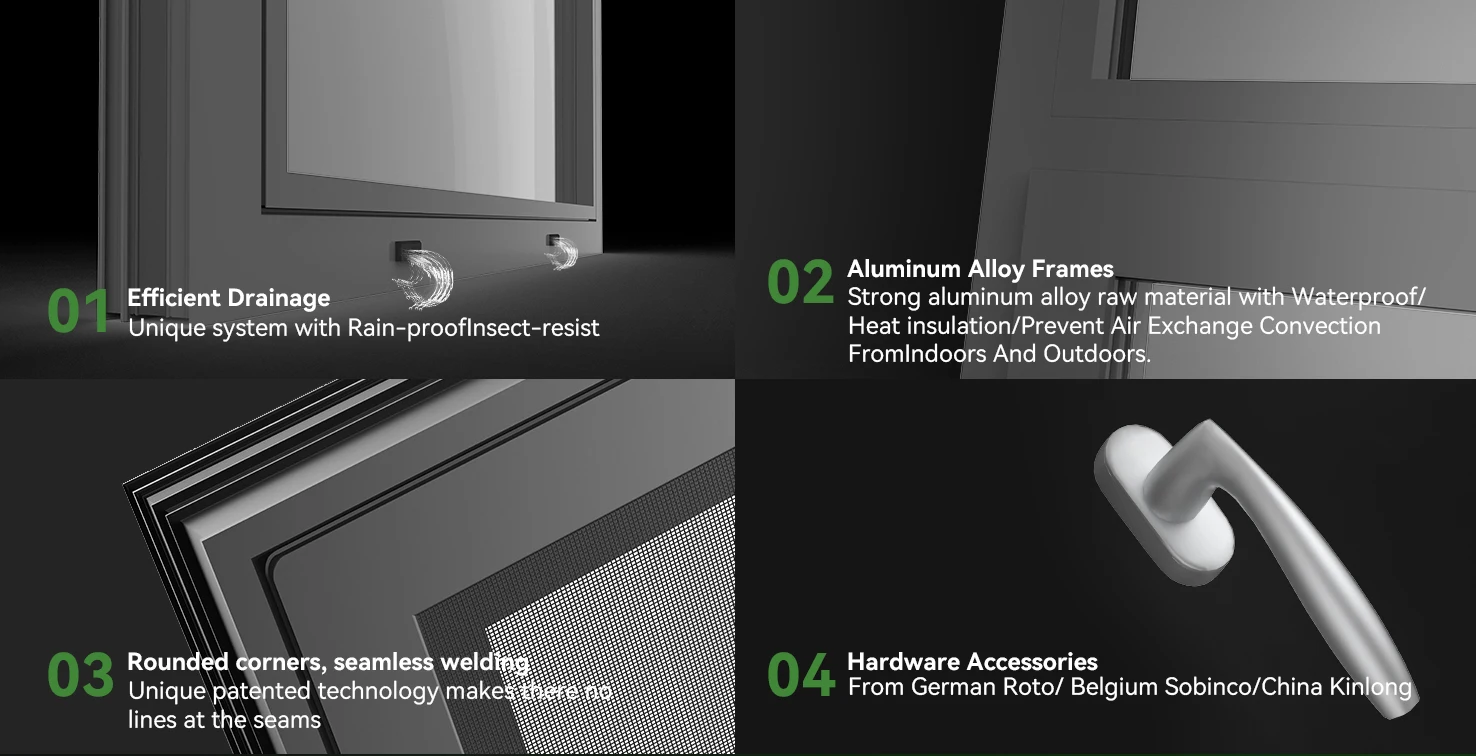 01 Efficient Drainage
Unique system with Rain-proofInsect-resist

02 Aluminum Alloy Frames
Strong aluminum alloy raw material with Waterproof/ Heat insulation/Prevent Air Exchange Convection FromIndoors And Outdoors.

03 Rounded corners, seamless welding
Unique patented technology makes there no lines at the seams

04 Hardware Accessories
From German Roto/ Belgium Sobinco/China Kinlong