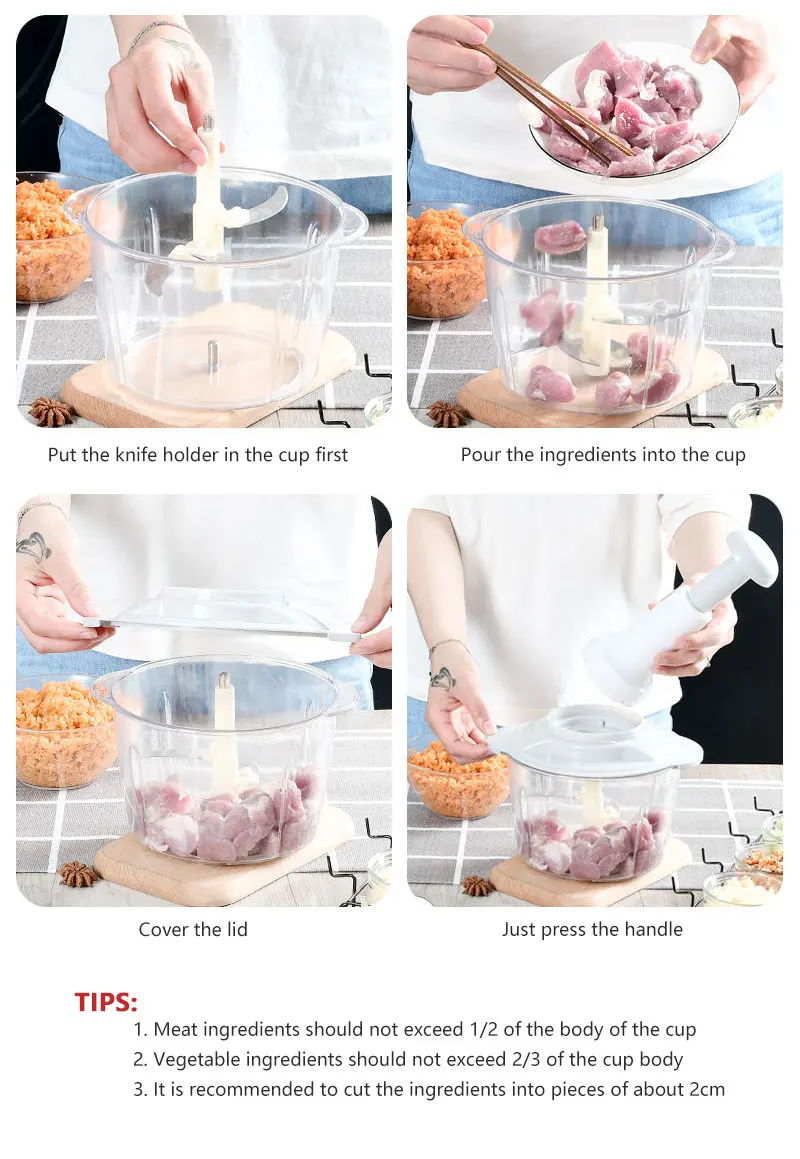 Put the knife holder in the cup first

Pour the ingredients into the cup

Cover the lid

Just press the handle

TIPS:

1. Meat ingredients should not exceed 1/2 of the body of the cup
2. Vegetable ingredients should not exceed 2/3 of the cup body
3. It is recommended to cut the ingredients into pieces of about 2cm