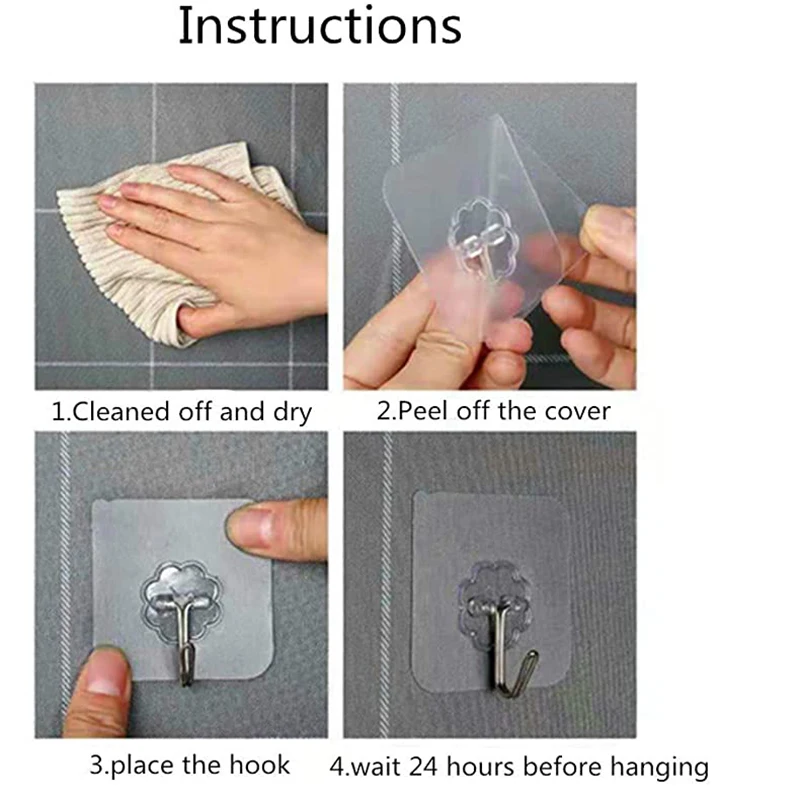 Instructions

1.Cleaned off and dry

2.Peel off the cover

3.place the hook

4.wait 24 hours before hanging