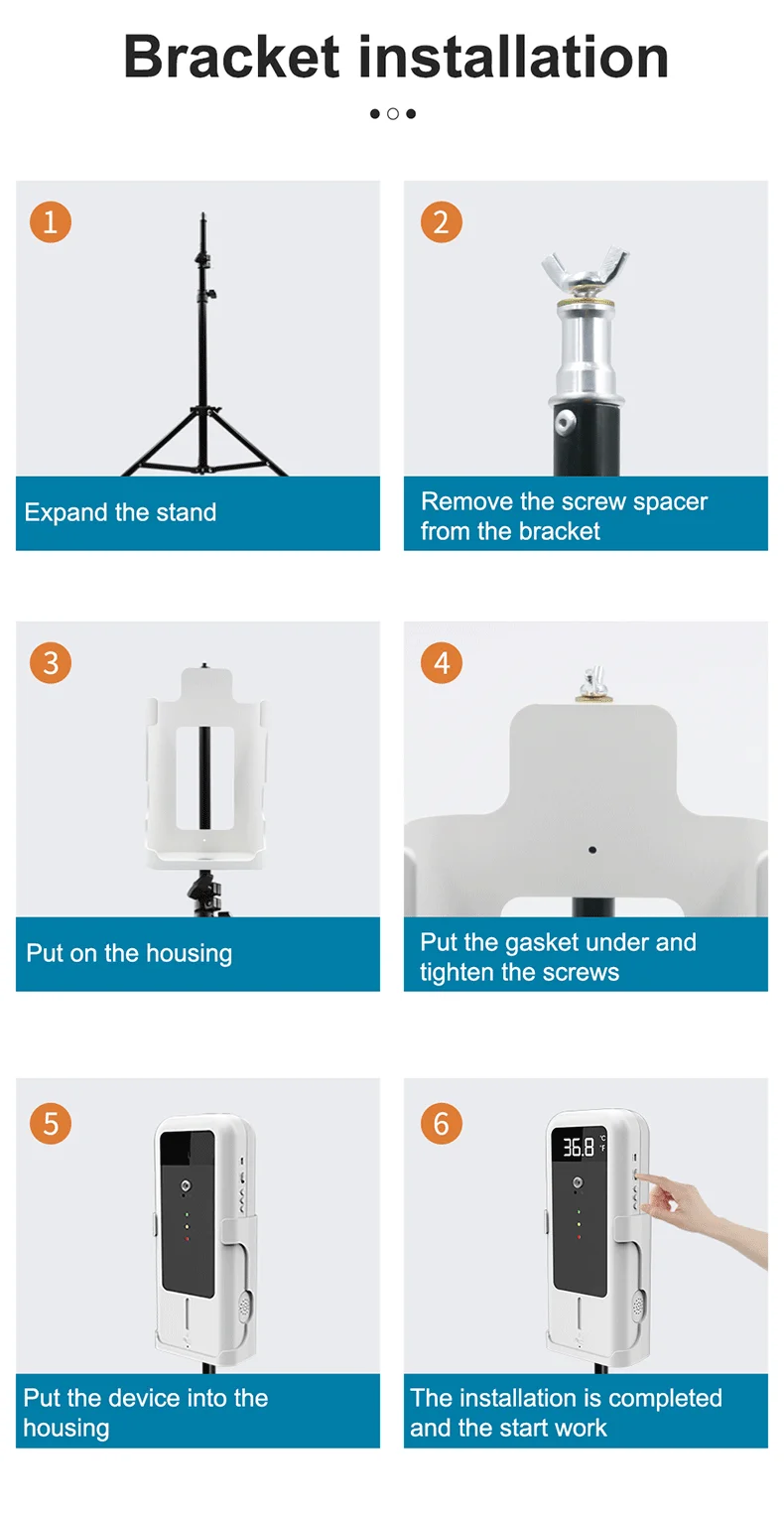 Bracket installation

1

Expand the stand

2

Remove the screw spacer from the bracket

3

Put on the housing

4

Put the gasket under and tighten the screws

5

Put the device into the housing

6

36.8 °C °F

The installation is completed and the start work