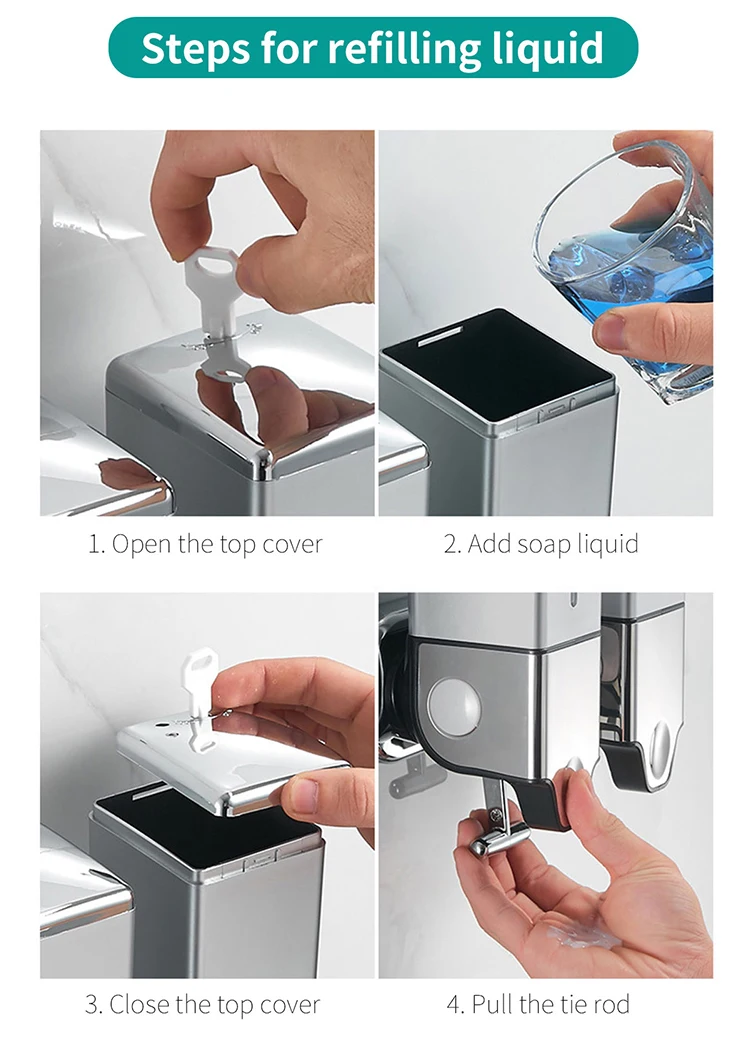 Steps for refilling liquid

1. Open the top cover

2. Add soap liquid

3. Close the top cover

4. Pull the tie rod