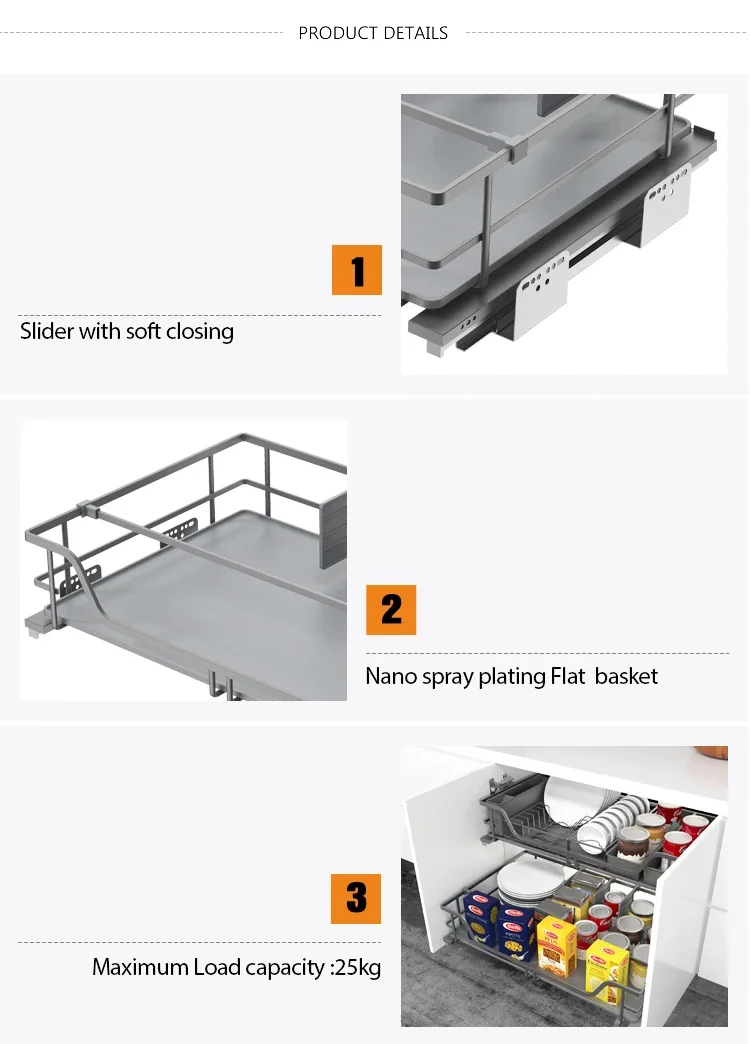 PRODUCT DETAILS

1

Slider with soft closing

2

Nano spray plating Flat  basket

3

Maximum Load capacity :25kg