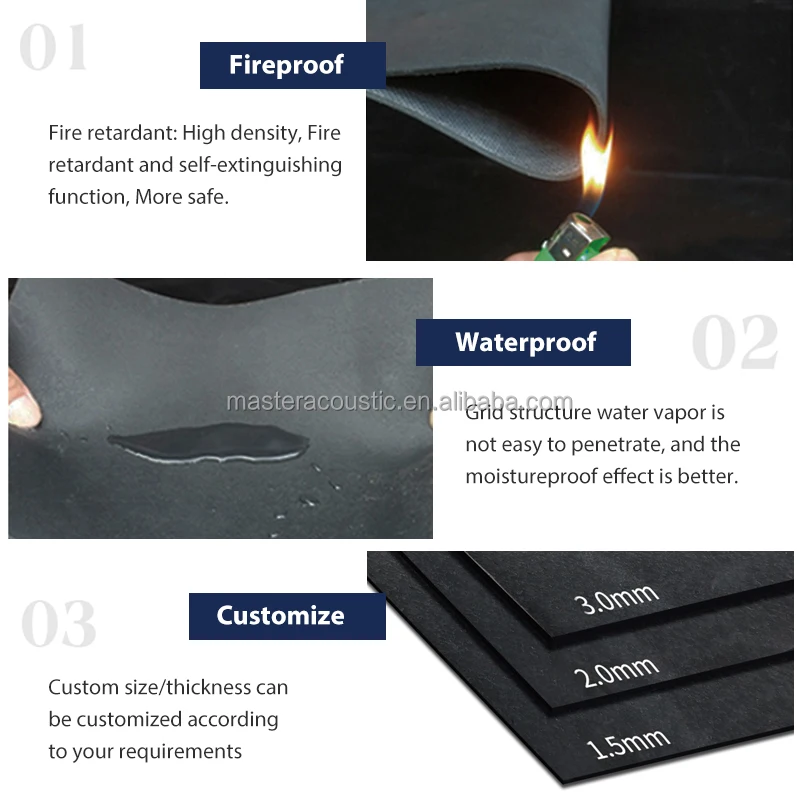 01

Fireproof

Fire retardant: High density, Fire retardant and self-extinguishing function, More safe.

Waterproof

02

masteracoustic.en.alibaba.com

Grid structure water vapor is not easy to penetrate, and the moistureproof effect is better.

03

Customize

Custom size/thickness can be customized according to your requirements

3.0mm

2.0mm

1.5mm