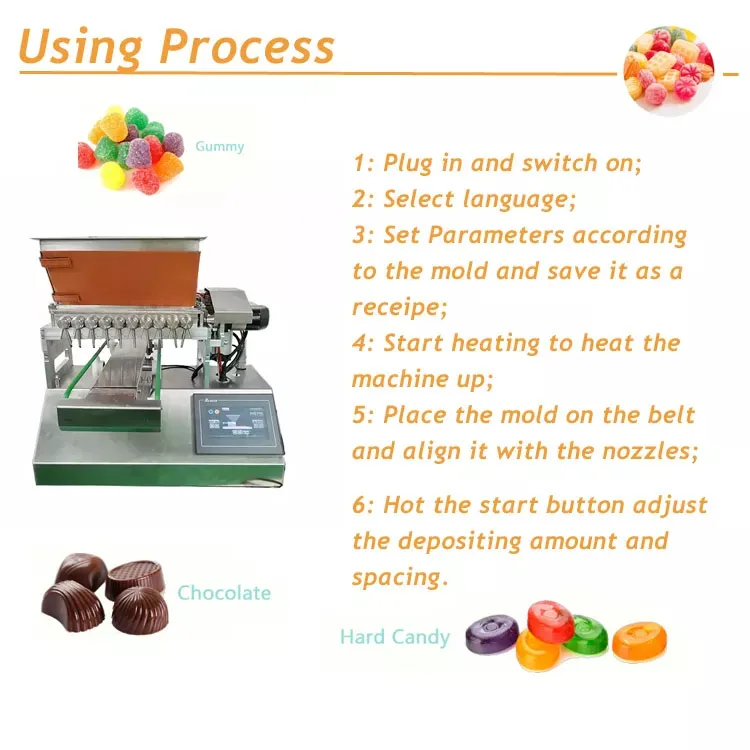 Using Process

Gummy

1: Plug in and switch on;
2: Select language;
3: Set Parameters according to the mold and save it as a receipe;
4: Start heating to heat the machine up;
5: Place the mold on the belt and align it with the nozzles;

6: Hot the start button adjust the depositing amount and spacing.

Chocolate

Hard Candy