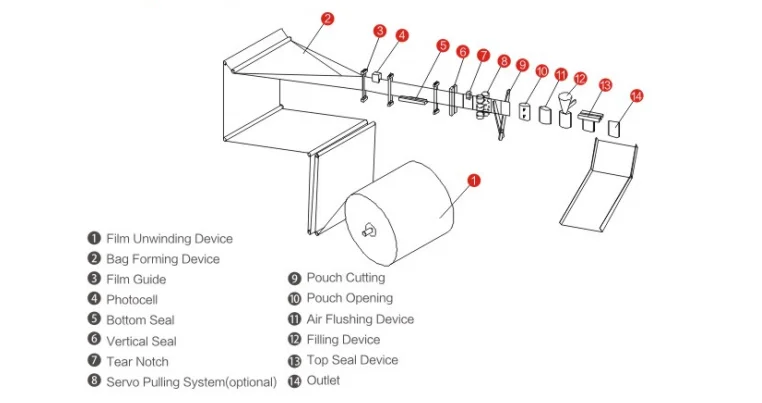 2
3
4
5
6
7
8
9
10
11
12
13
14
1

1 Film Unwinding Device
2 Bag Forming Device
3 Film Guide
4 Photocell
5 Bottom Seal
6 Vertical Seal
7 Tear Notch
8 Servo Pulling System(optional)

9 Pouch Cutting
10 Pouch Opening
11 Air Flushing Device
12 Filling Device
13 Top Seal Device
14 Outlet