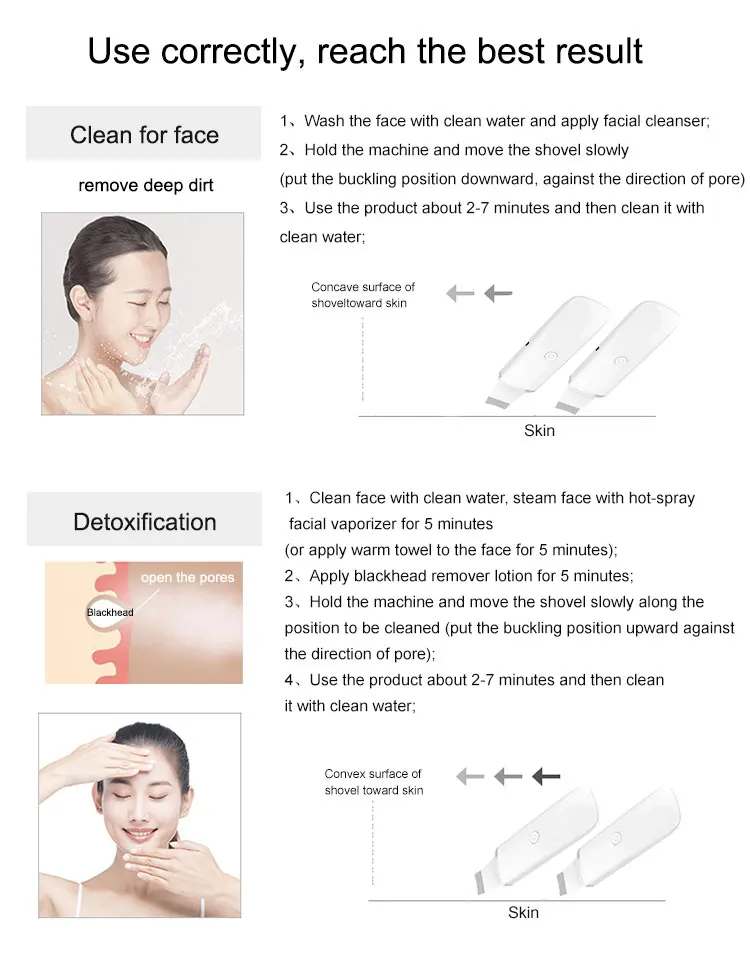 Use correctly, reach the best result

Clean for face

remove deep dirt

1、Wash the face with clean water and apply facial cleanser;
2、Hold the machine and move the shovel slowly (put the buckling position downward, against the direction of pore)
3、Use the product about 2-7 minutes and then clean it with clean water;

Concave surface of shoveltoward skin

Skin

Detoxification

open the pores

Blackhead

1、Clean face with clean water, steam face with hot-spray facial vaporizer for 5 minutes (or apply warm towel to the face for 5 minutes);
2、Apply blackhead remover lotion for 5 minutes;
3、Hold the machine and move the shovel slowly along the position to be cleaned (put the buckling position upward against the direction of pore);
4、Use the product about 2-7 minutes and then clean it with clean water;

Convex surface of shovel toward skin

Skin