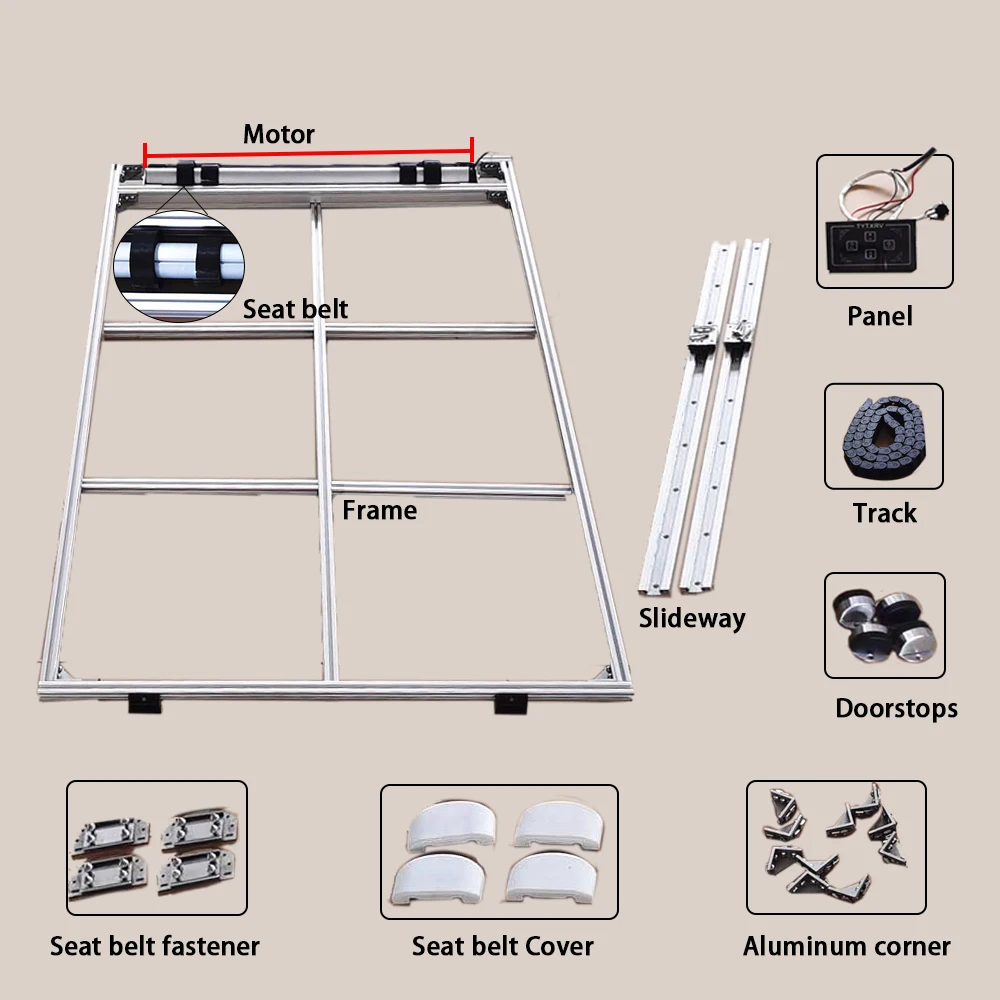 Motor

Seat belt

Frame

Slideway

TYTXRV

Panel

Track

Doorstops

Seat belt fastener

Seat belt Cover

Aluminum corner