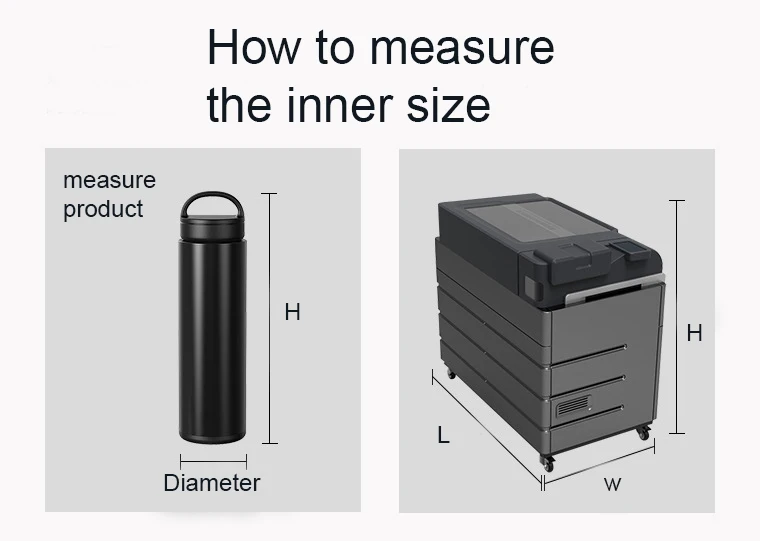 How to measure the inner size

measure product

H

Diameter

H

L

W