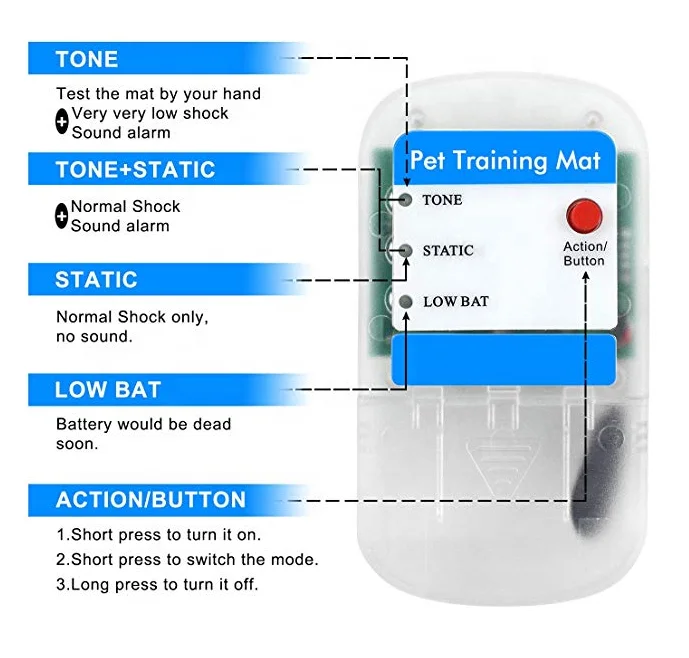 TONE

Test the mat by your hand
+ Very very low shock
Sound alarm

TONE+STATIC

+ Normal Shock
Sound alarm

STATIC

Normal Shock only, no sound.

LOW BAT

Battery would be dead soon.

ACTION/BUTTON

1.Short press to turn it on.
2.Short press to switch the mode.
3.Long press to turn it off.

Pet Training Mat

TONE

STATIC

LOW BAT

Action/ Button