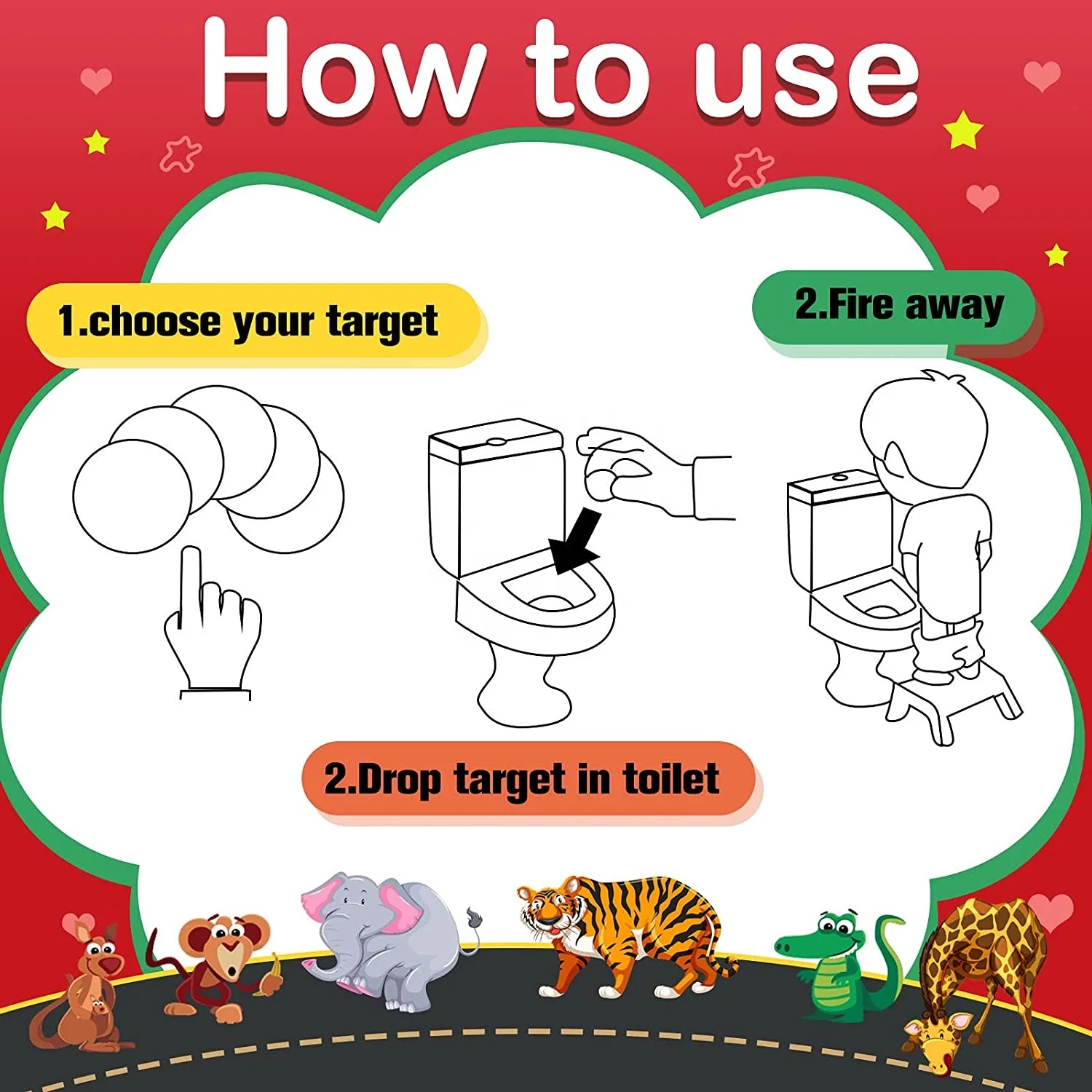 How to use

1.choose your target

2.Fire away

2.Drop target in toilet