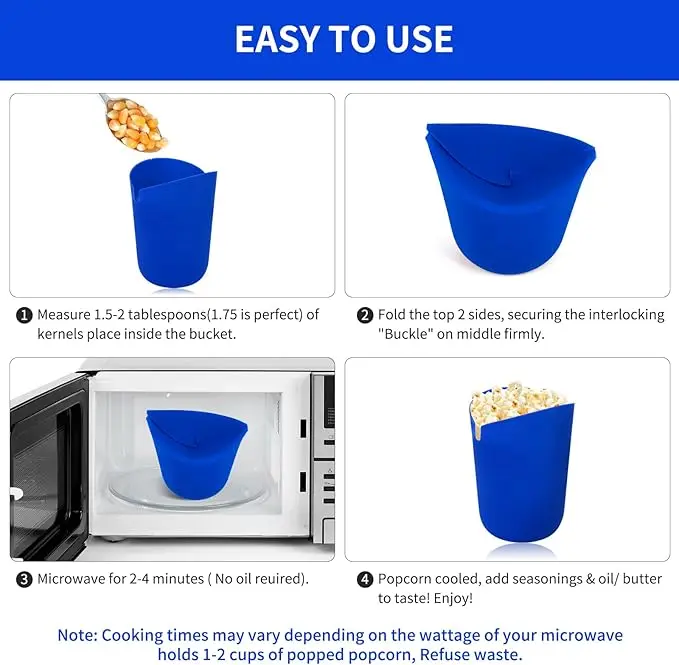 EASY TO USE

1 Measure 1.5-2 tablespoons(1.75 is perfect) of kernels place inside the bucket.

2 Fold the top 2 sides, securing the interlocking "Buckle" on middle firmly.

3 Microwave for 2-4 minutes ( No oil reuired).

4 Popcorn cooled, add seasonings & oil/ butter to taste! Enjoy!

Note: Cooking times may vary depending on the wattage of your microwave holds 1-2 cups of popped popcorn, Refuse waste.