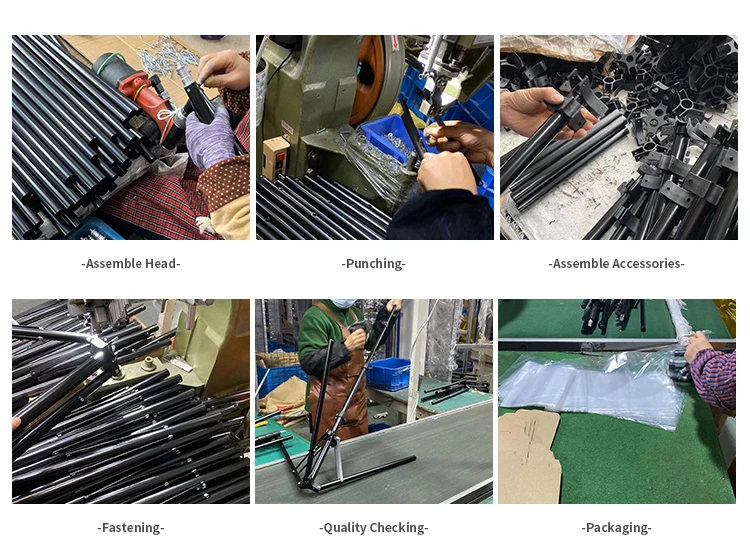 -Assemble Head-

-Punching-

-Assemble Accessories-

-Fastening-

-Quality Checking-

-Packaging-