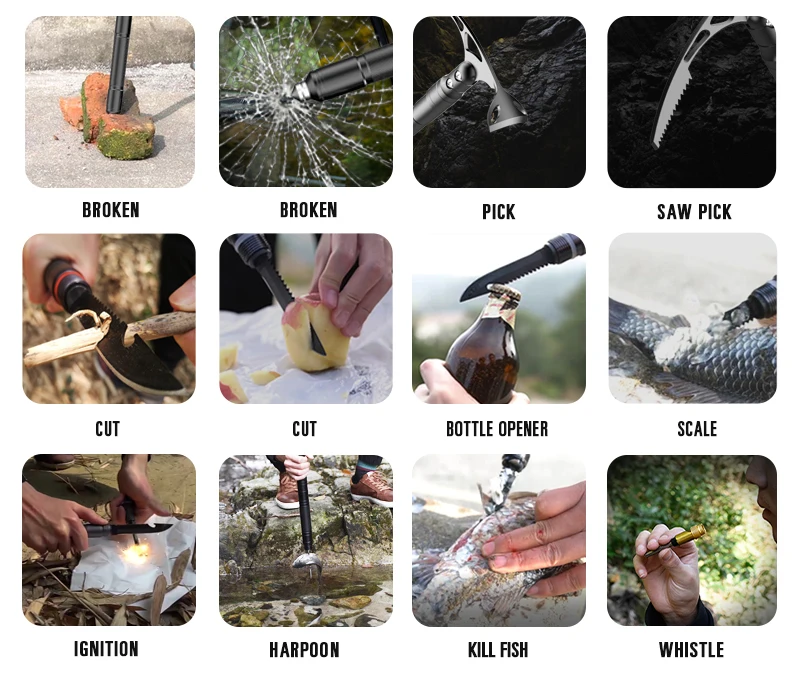 BROKEN

BROKEN

PICK

SAW PICK

CUT

CUT

BOTTLE OPENER

SCALE

IGNITION

HARPOON

KILL FISH

WHISTLE