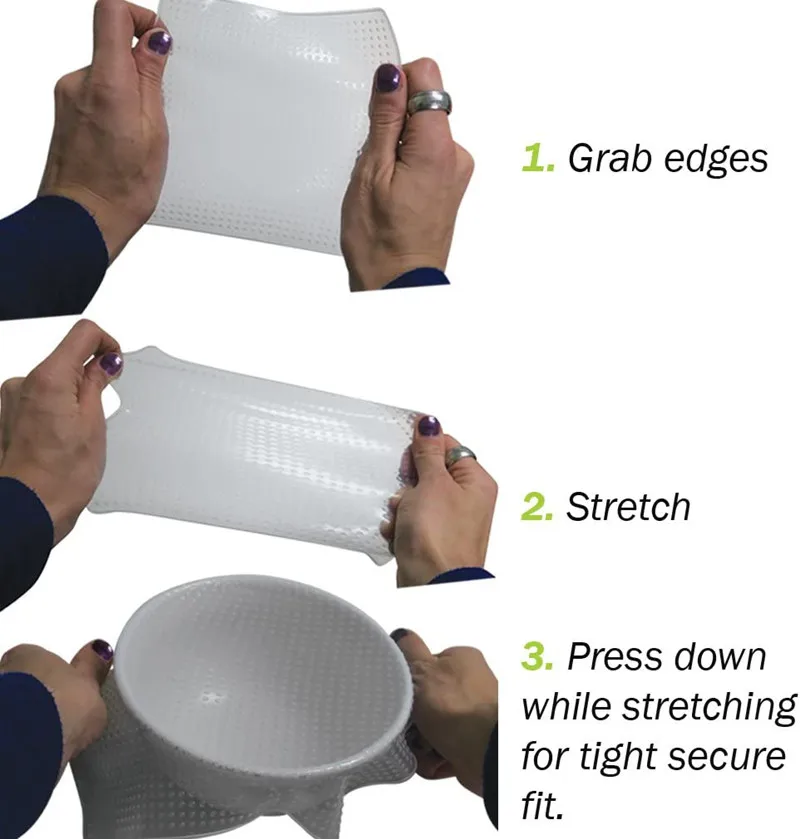 1. Grab edges

2. Stretch

3. Press down while stretching for tight secure fit.