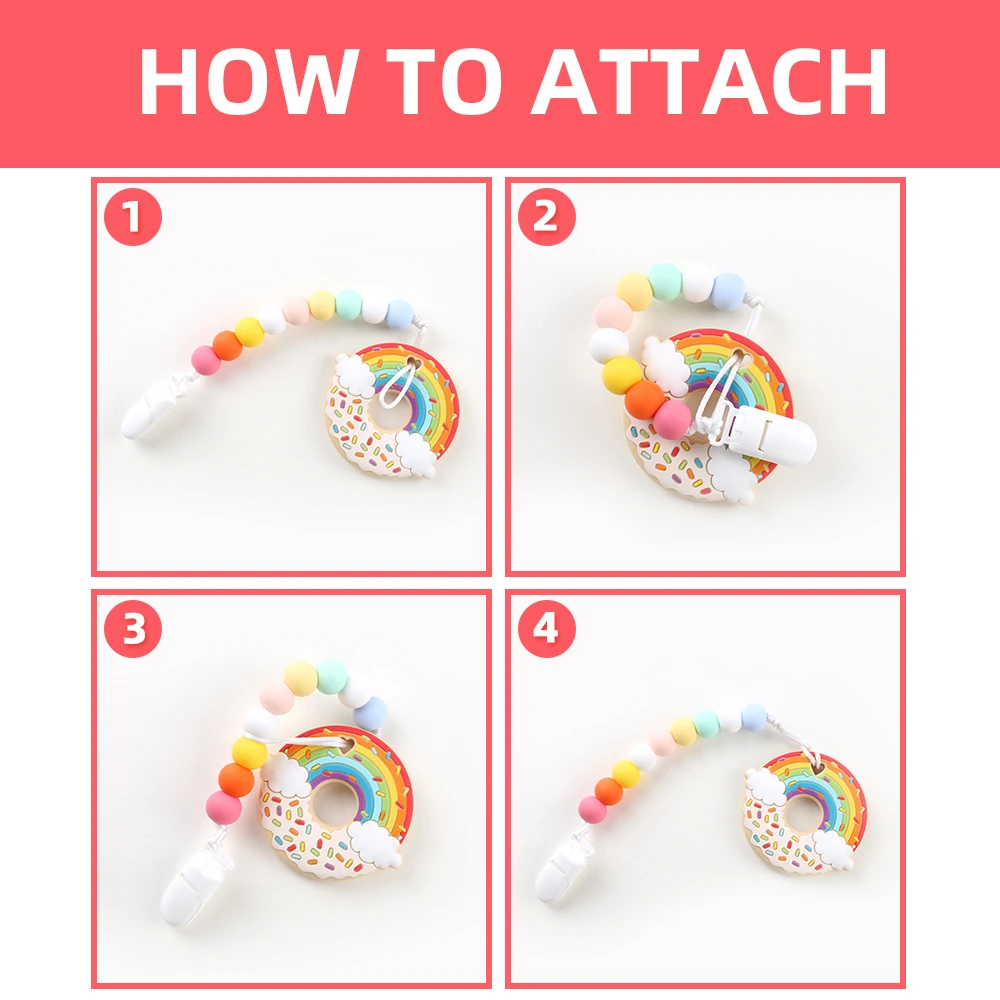 HOW TO ATTACH

1

2

3

4