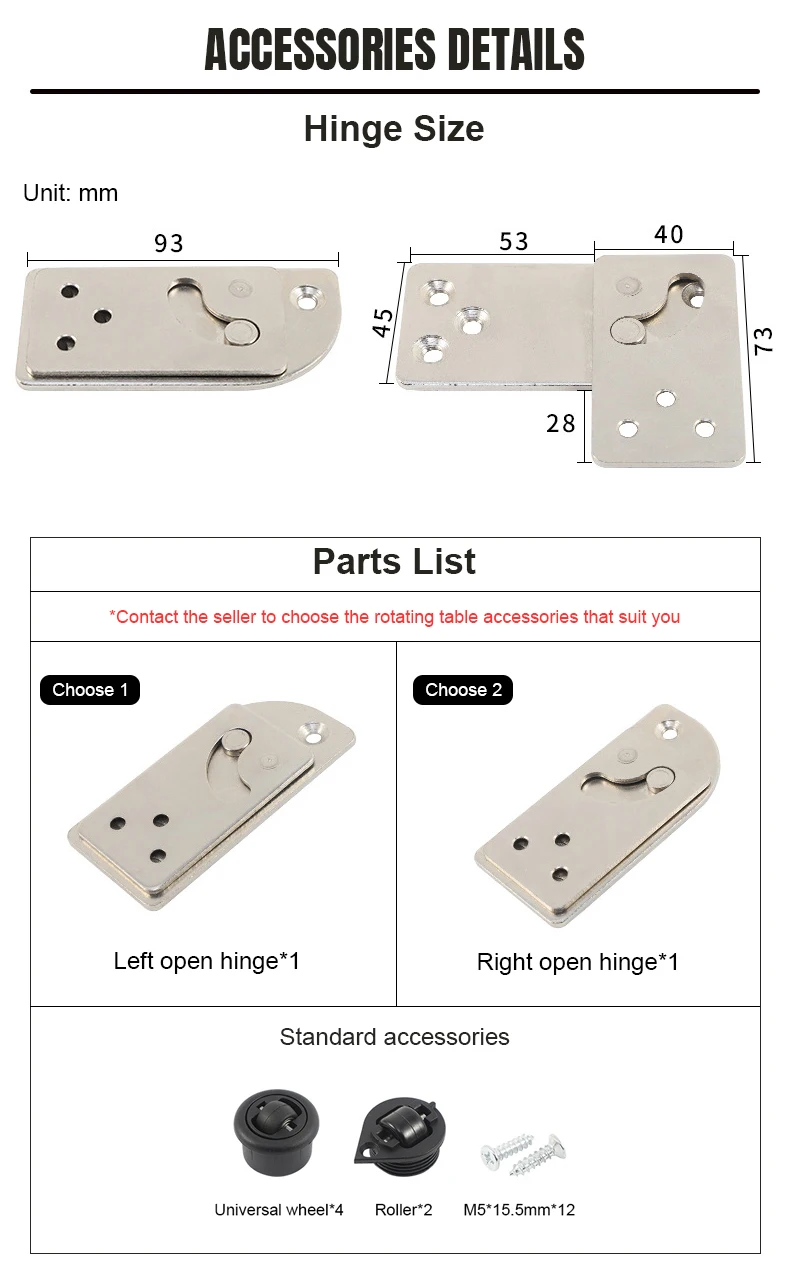 ACCESSORIES DETAILS

Hinge Size

Unit: mm

93

53

40

45

73

28

Parts List

*Contact the seller to choose the rotating table accessories that suit you

Choose 1

Left open hinge*1

Choose 2

Right open hinge*1

Standard accessories

Universal wheel*4

Roller*2

M5*15.5mm*12