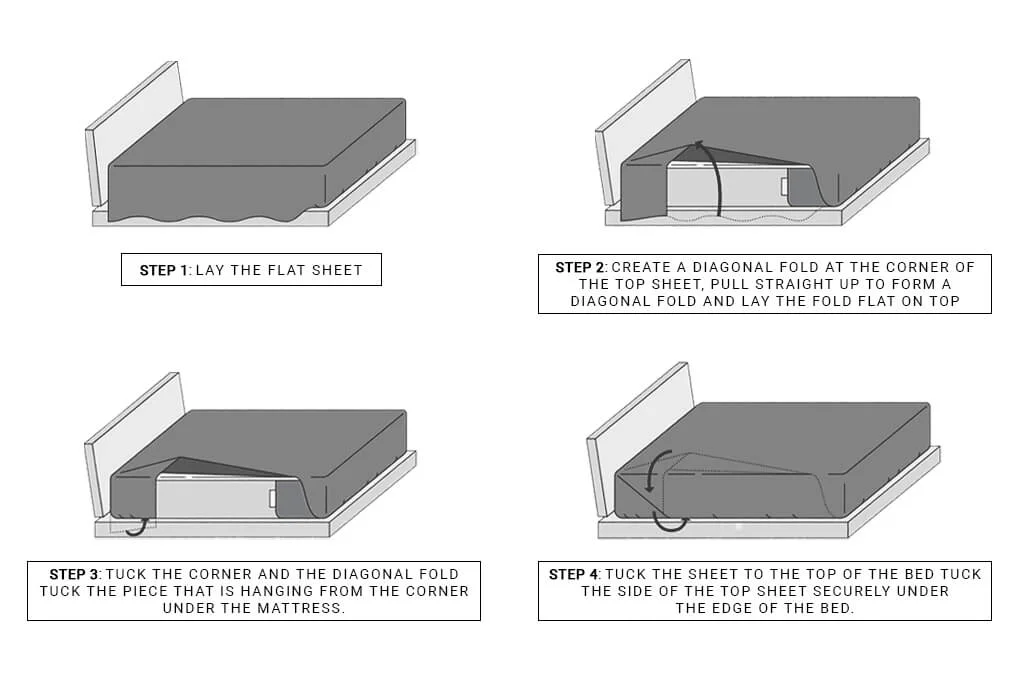 STEP 1: LAY THE FLAT SHEET

STEP 2: CREATE A DIAGONAL FOLD AT THE CORNER OF THE TOP SHEET, PULL STRAIGHT UP TO FORM A DIAGONAL FOLD AND LAY THE FOLD FLAT ON TOP

STEP 3: TUCK THE CORNER AND THE DIAGONAL FOLD TUCK THE PIECE THAT IS HANGING FROM THE CORNER UNDER THE MATTRESS.

STEP 4: TUCK THE SHEET TO THE TOP OF THE BED TUCK THE SIDE OF THE TOP SHEET SECURELY UNDER THE EDGE OF THE BED.