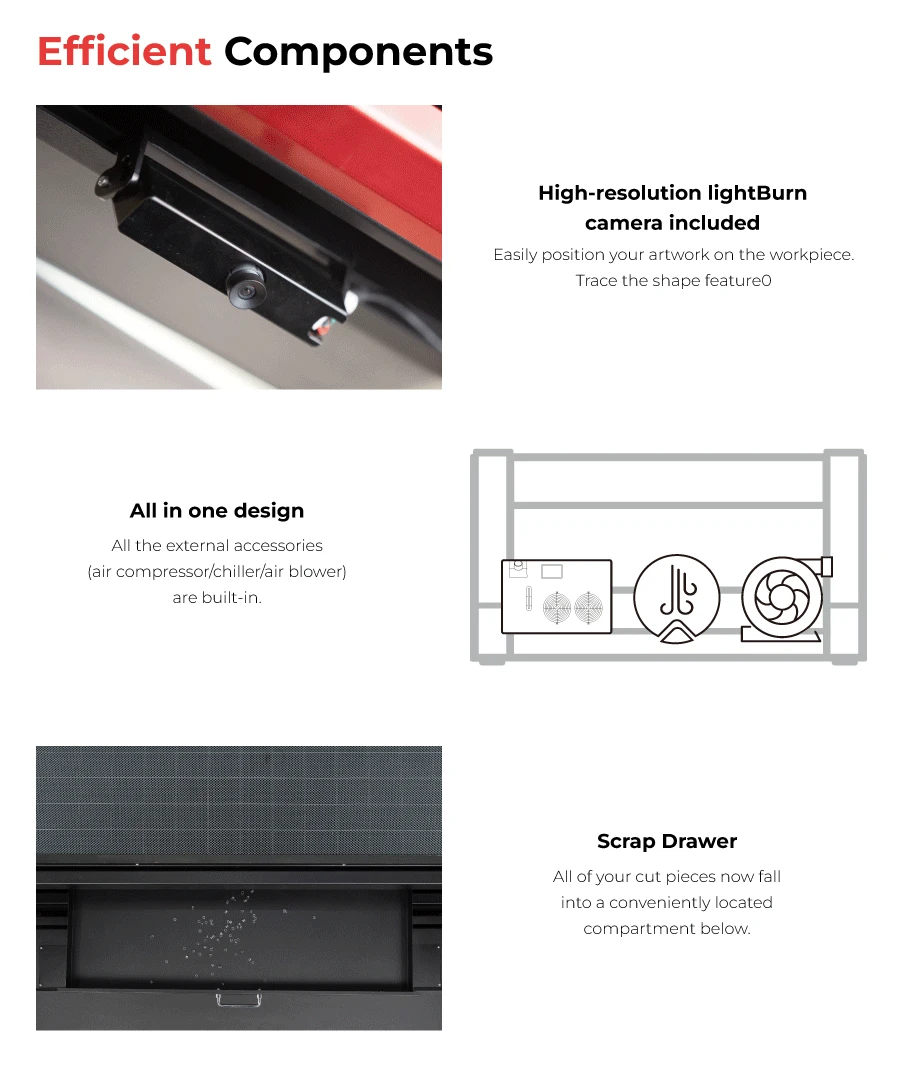 Efficient Components

High-resolution lightBurn camera included

Easily position your artwork on the workpiece. Trace the shape feature0

All in one design

All the external accessories (air compressor/chiller/air blower) are built-in.

Scrap Drawer

All of your cut pieces now fall into a conveniently located compartment below.