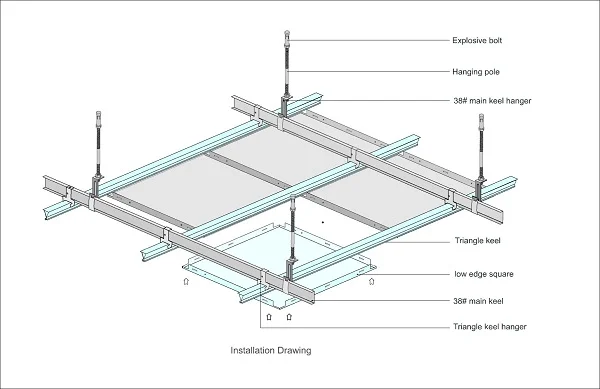 Explosive bolt

Hanging pole

38# main keel hanger

Triangle keel

low edge square

38# main keel

Triangle keel hanger

Installation Drawing