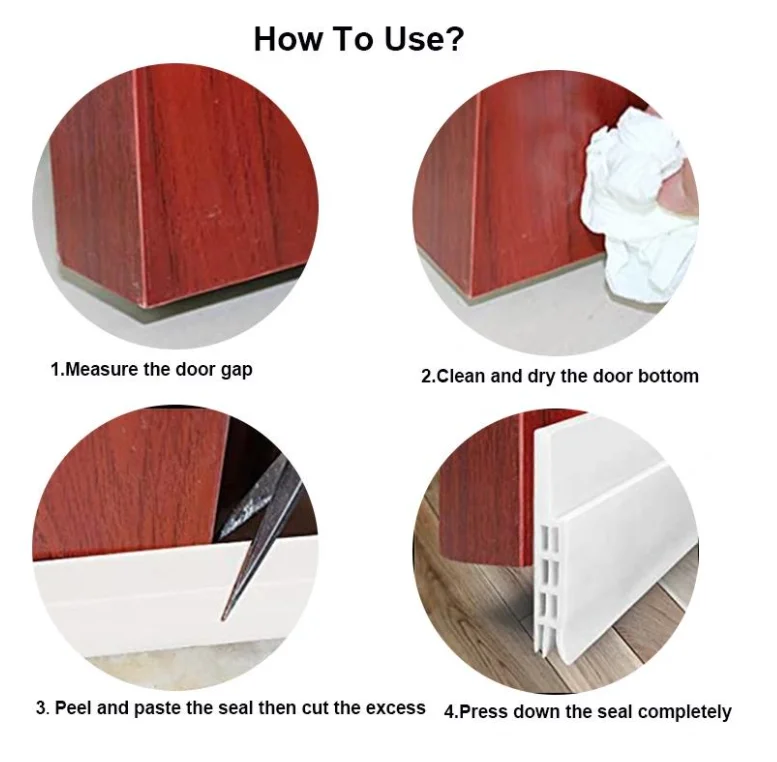 How To Use?

1.Measure the door gap

2.Clean and dry the door bottom

3. Peel and paste the seal then cut the excess

4.Press down the seal completely