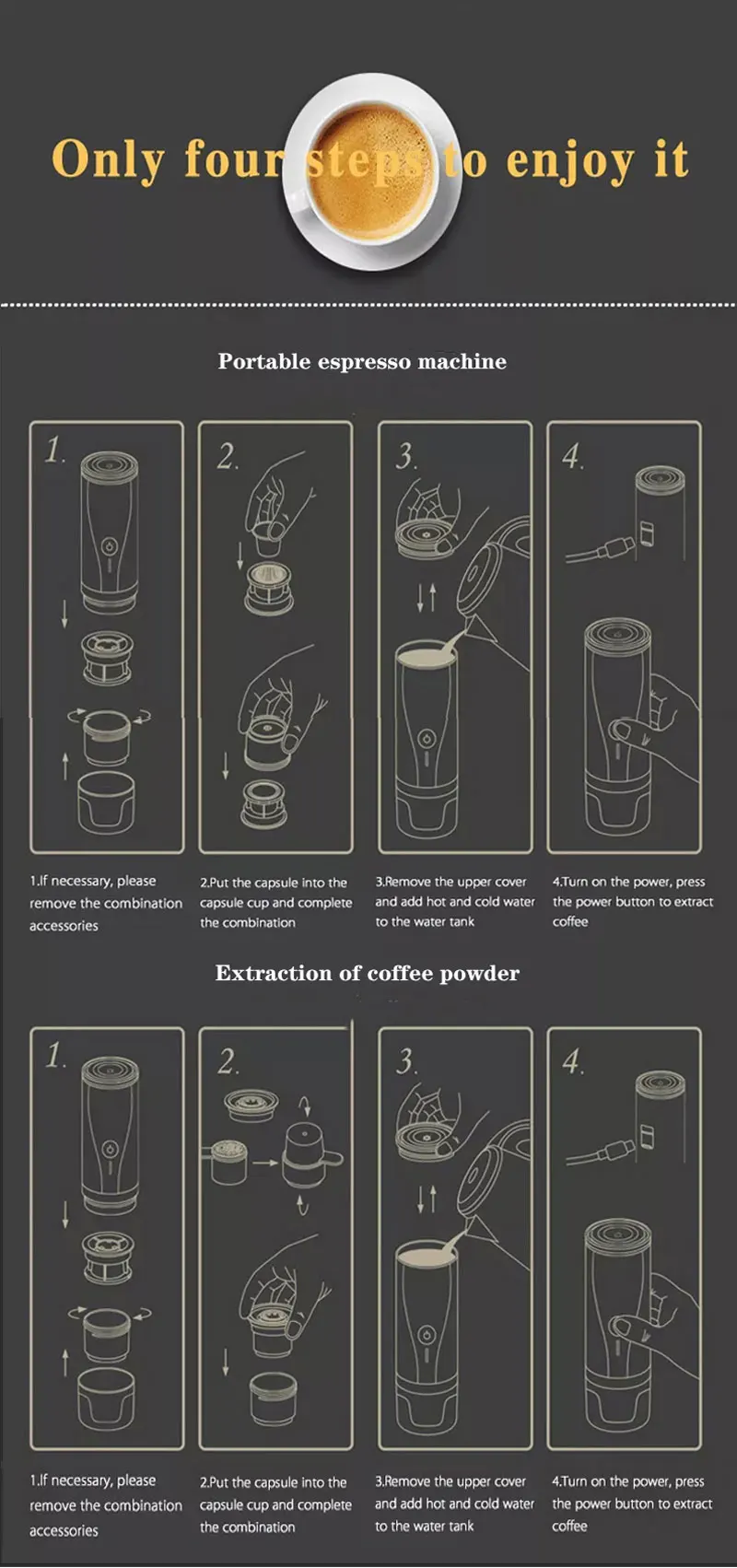 Only four steps to enjoy it

Portable espresso machine

1.

2.

3.

4.

1.If necessary, please remove the combination accessories

2.Put the capsule into the capsule cup and complete the combination

3.Remove the upper cover and add hot and cold water to the water tank

4.Turn on the power, press the power button to extract coffee

Extraction of coffee powder

1.

2.

3.

4.

1.If necessary, please remove the combination accessories

2.Put the capsule into the capsule cup and complete the combination

3.Remove the upper cover and add hot and cold water to the water tank

4.Turn on the power, press the power button to extract coffee