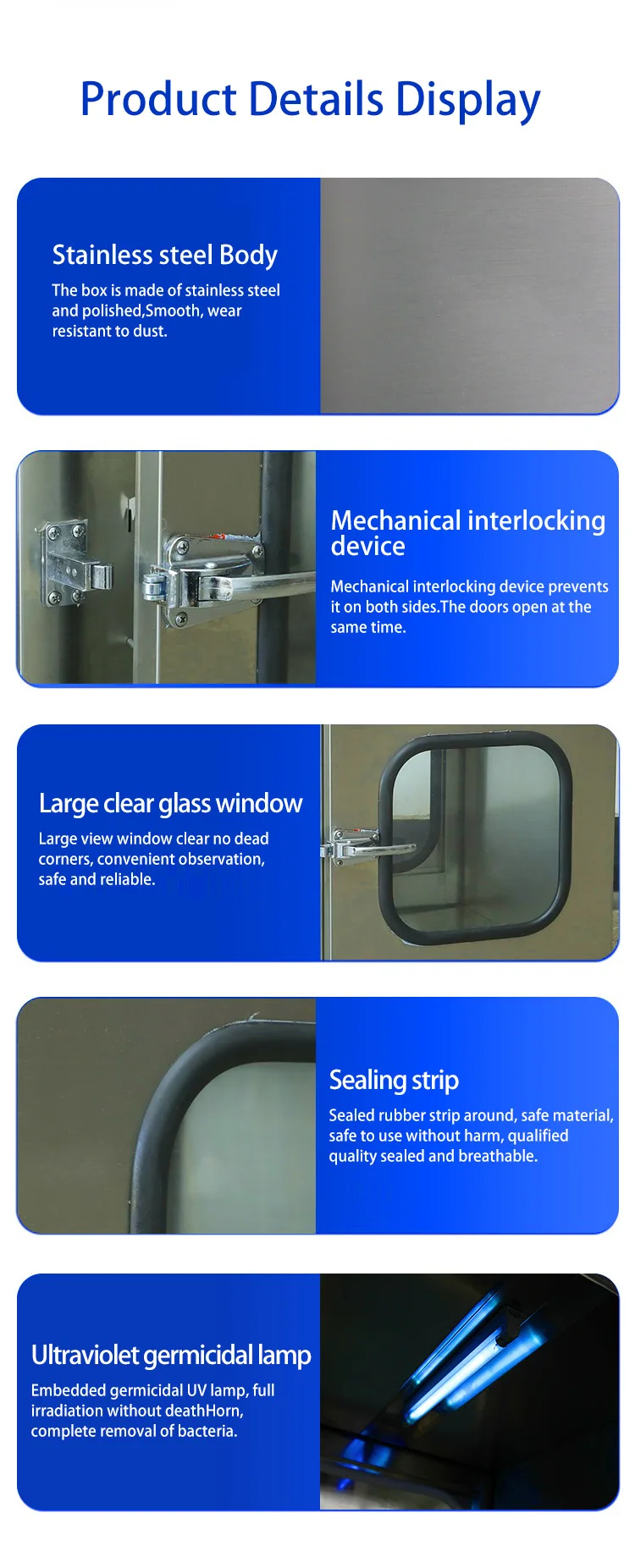 Product Details Display

Stainless steel Body

The box is made of stainless steel and polished,Smooth, wear resistant to dust.

Mechanical interlocking device

Mechanical interlocking device prevents it on both sides.The doors open at the same time.

Large clear glass window

Large view window clear no dead corners, convenient observation, safe and reliable.

Sealing strip

Sealed rubber strip around, safe material, safe to use without harm, qualified quality sealed and breathable.

Ultraviolet germicidal lamp

Embedded germicidal UV lamp, full irradiation without deathHorn, complete removal of bacteria.