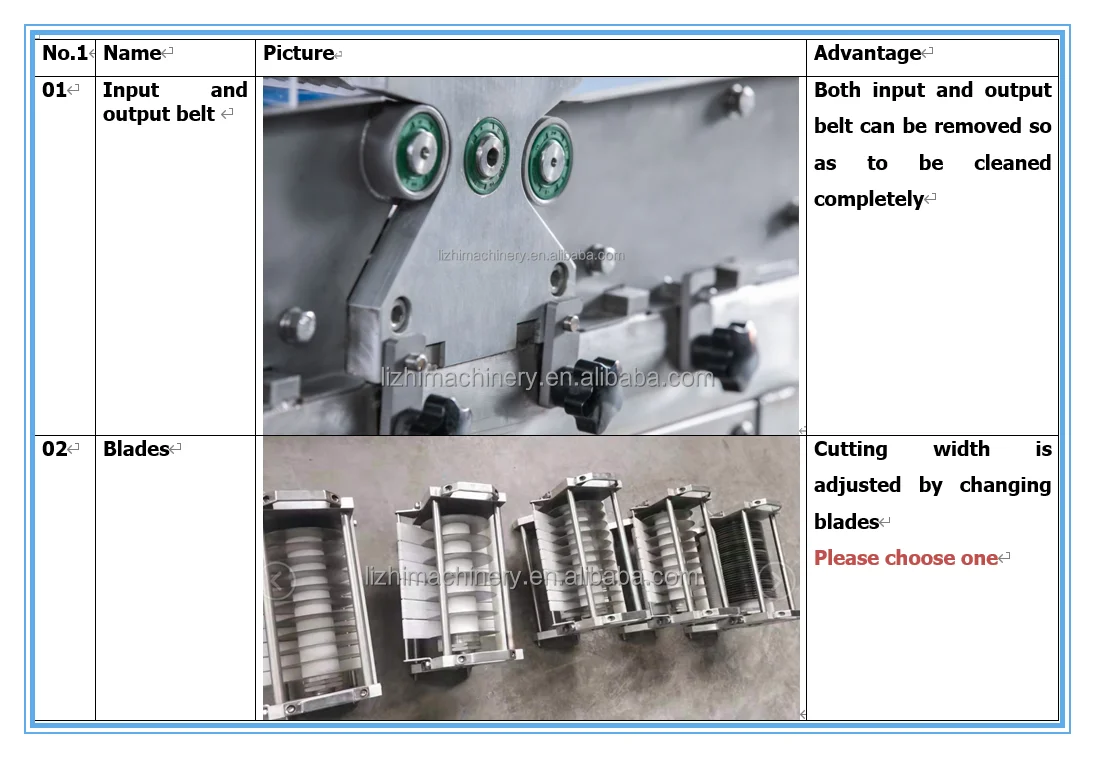 | No.1 | Name | Picture | Advantage |
|---|---|---|---|
| 01 | Input and output belt | lizhimachinery.en.alibaba.com lizhimachinery.en.alibaba.com | Both input and output belt can be removed so as to be cleaned completely |
| 02 | Blades | lizhimachinery.en.alibaba.com | Cutting width is adjusted by changing blades Please choose one |