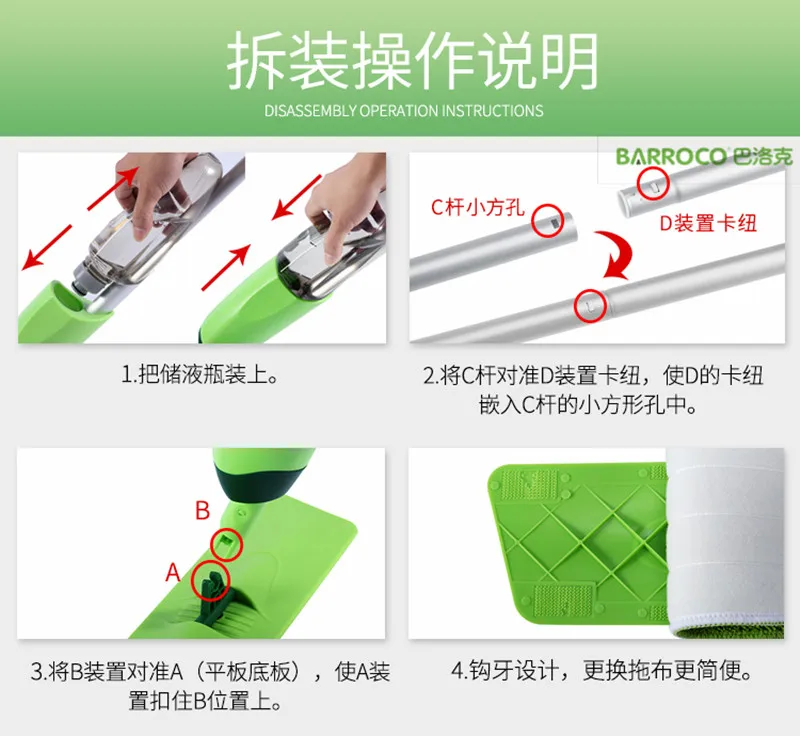 拆装操作说明
DISASSEMBLY OPERATION INSTRUCTIONS

BARROCO 巴洛克

1.把储液瓶装上。

C杆小方孔
D装置卡纽

2.将C杆对准D装置卡纽，使D的卡纽嵌入C杆的小方形孔中。

B
A

3.将B装置对准A（平板底板），使A装置扣住B位置上。

4.钩牙设计，更换拖布更简便。