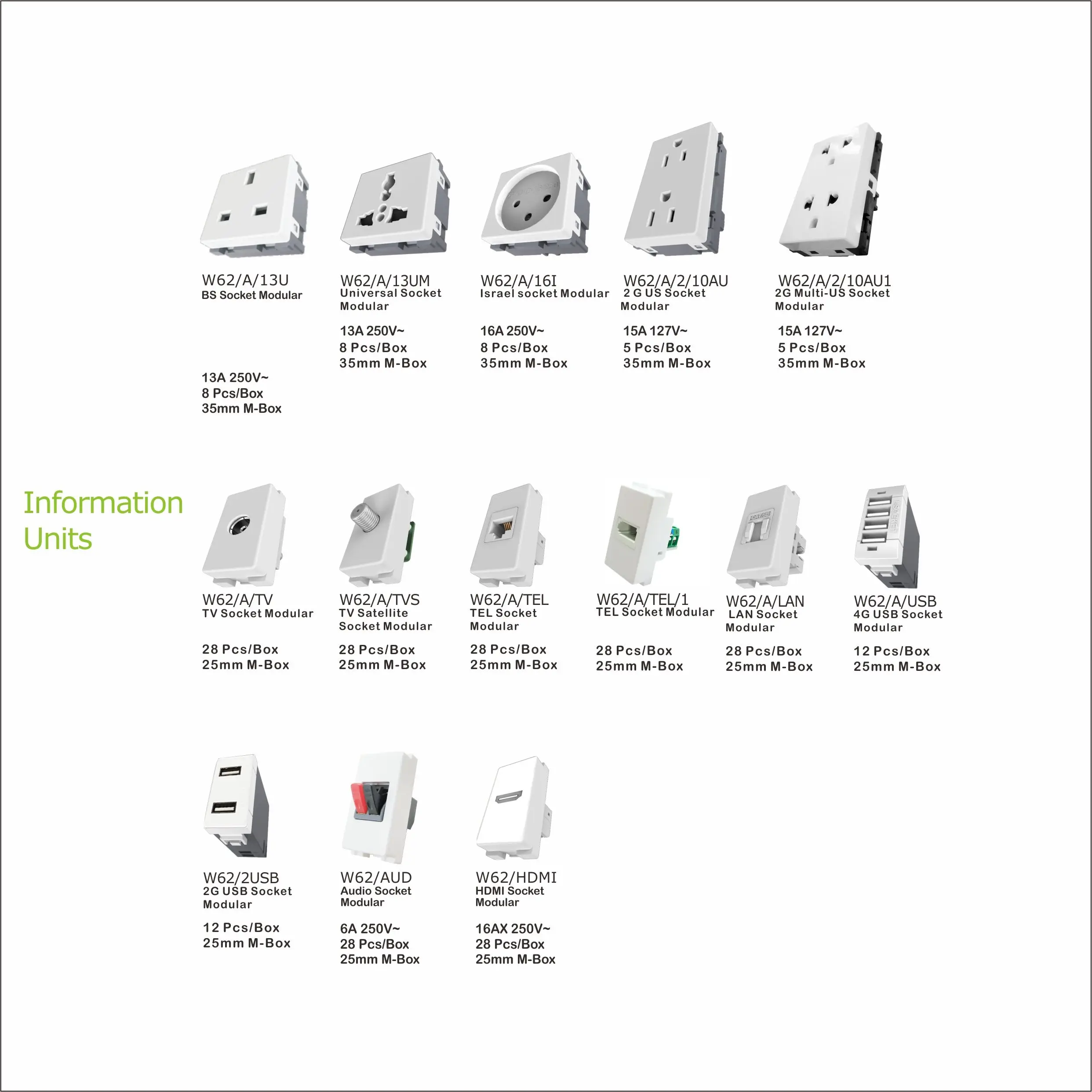 W62/A/13U
BS Socket Modular

13A 250V~
8 Pcs/Box
35mm M-Box

W62/A/13UM
Universal Socket Modular

13A 250V~
8 Pcs/Box
35mm M-Box

W62/A/16I
Israel socket Modular

16A 250V~
8 Pcs/Box
35mm M-Box

W62/A/2/10AU
2 G US Socket Modular

15A 127V~
5 Pcs/Box
35mm M-Box

W62/A/2/10AU1
2G Multi-US Socket Modular

15A 127V~
5 Pcs/Box
35mm M-Box

Information Units

W62/A/TV
TV Socket Modular

28 Pcs/Box
25mm M-Box

W62/A/TVS
TV Satellite Socket Modular

28 Pcs/Box
25mm M-Box

W62/A/TEL
TEL Socket Modular

28 Pcs/Box
25mm M-Box

W62/A/TEL/1
TEL Socket Modular

28 Pcs/Box
25mm M-Box

W62/A/LAN
LAN Socket Modular

28 Pcs/Box
25mm M-Box

W62/A/USB
4G USB Socket Modular

12 Pcs/Box
25mm M-Box

W62/2USB
2G USB Socket Modular

12 Pcs/Box
25mm M-Box

W62/AUD
Audio Socket Modular

6A 250V~
28 Pcs/Box
25mm M-Box

W62/HDMI
HDMI Socket Modular

16AX 250V~
28 Pcs/Box
25mm M-Box