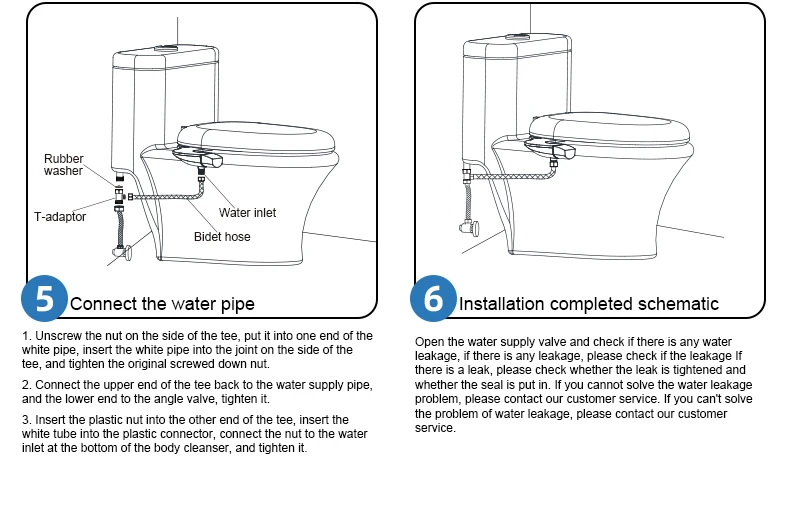 Rubber washer

T-adaptor

Water inlet

Bidet hose

5 Connect the water pipe

1. Unscrew the nut on the side of the tee, put it into one end of the white pipe, insert the white pipe into the joint on the side of the tee, and tighten the original screwed down nut.

2. Connect the upper end of the tee back to the water supply pipe, and the lower end to the angle valve, tighten it.

3. Insert the plastic nut into the other end of the tee, insert the white tube into the plastic connector, connect the nut to the water inlet at the bottom of the body cleanser, and tighten it.

6 Installation completed schematic

Open the water supply valve and check if there is any water leakage, if there is any leakage, please check if the leakage If there is a leak, please check whether the leak is tightened and whether the seal is put in. If you cannot solve the water leakage problem, please contact our customer service. If you can't solve the problem of water leakage, please contact our customer service.