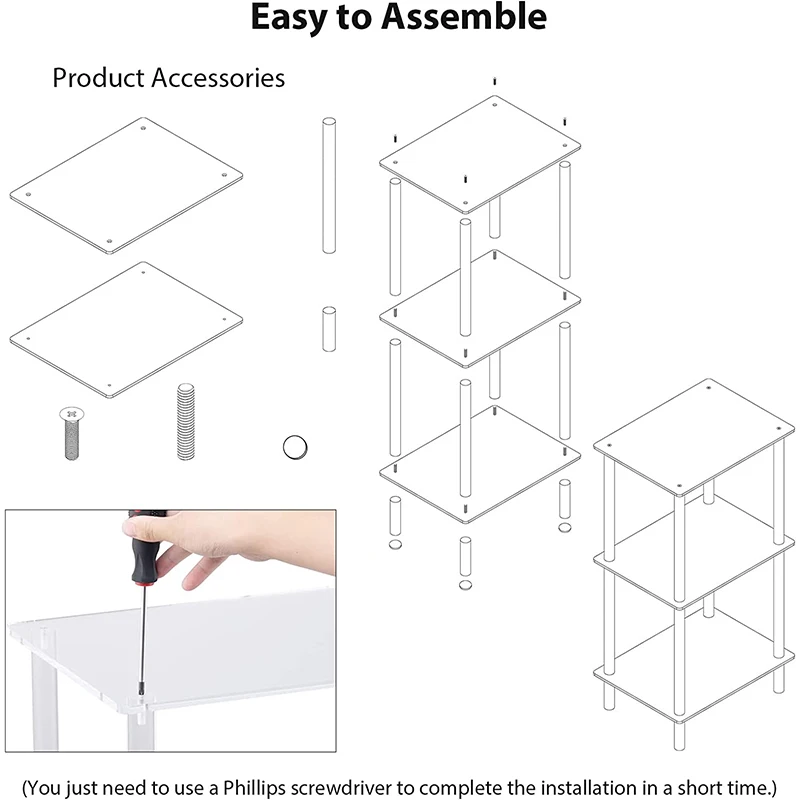 Easy to Assemble

Product Accessories

(You just need to use a Phillips screwdriver to complete the installation in a short time.)