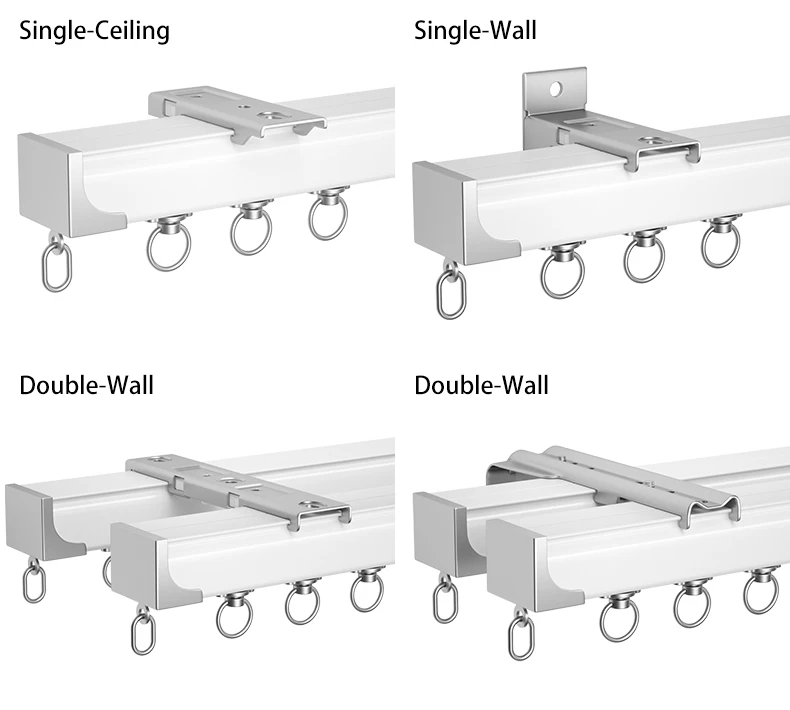 Single-Ceiling

Single-Wall

Double-Wall

Double-Wall