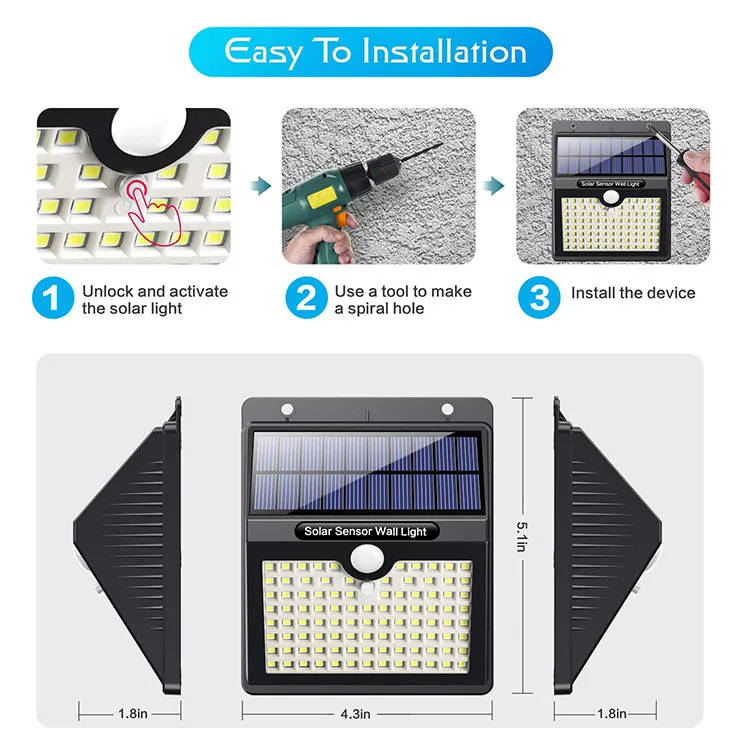 Easy To Installation

Solar Sensor Wall Light

1 Unlock and activate the solar light

2 Use a tool to make a spiral hole

3 Install the device

Solar Sensor Wall Light

5.1in

1.8in

4.3in

1.8in