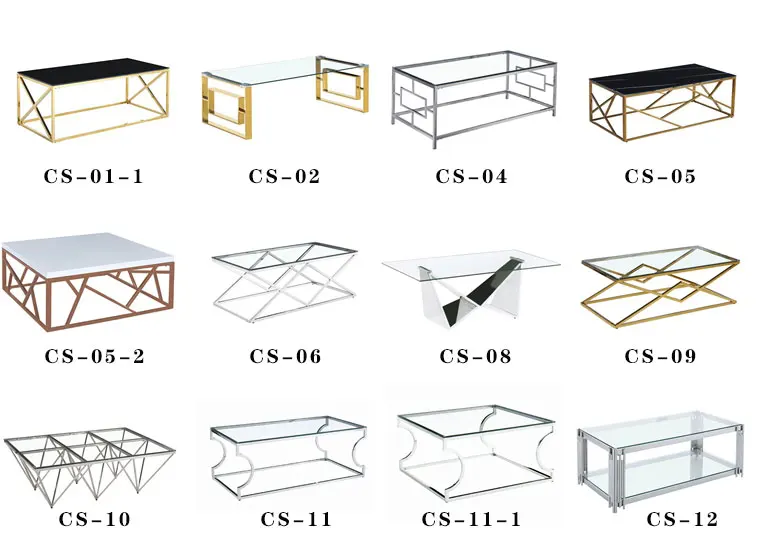 CS-01-1

CS-02

CS-04

CS-05

CS-05-2

CS-06

CS-08

CS-09

CS-10

CS-11

CS-11-1

CS-12