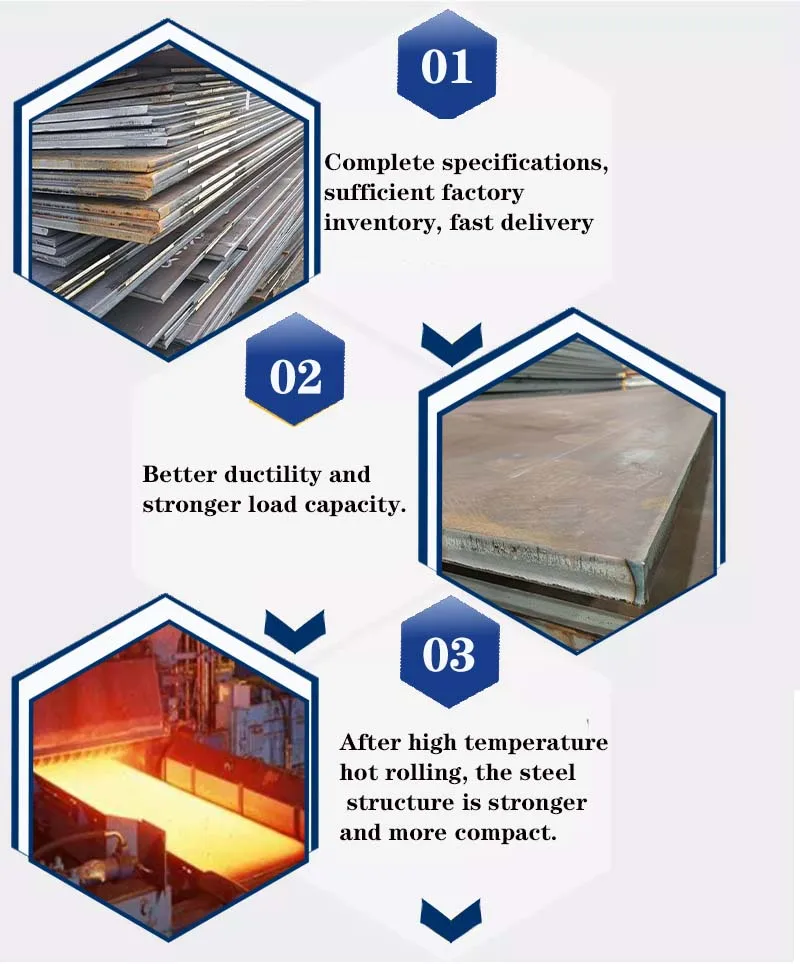 01

Complete specifications, sufficient factory inventory, fast delivery

02

Better ductility and stronger load capacity.

03

After high temperature hot rolling, the steel structure is stronger and more compact.