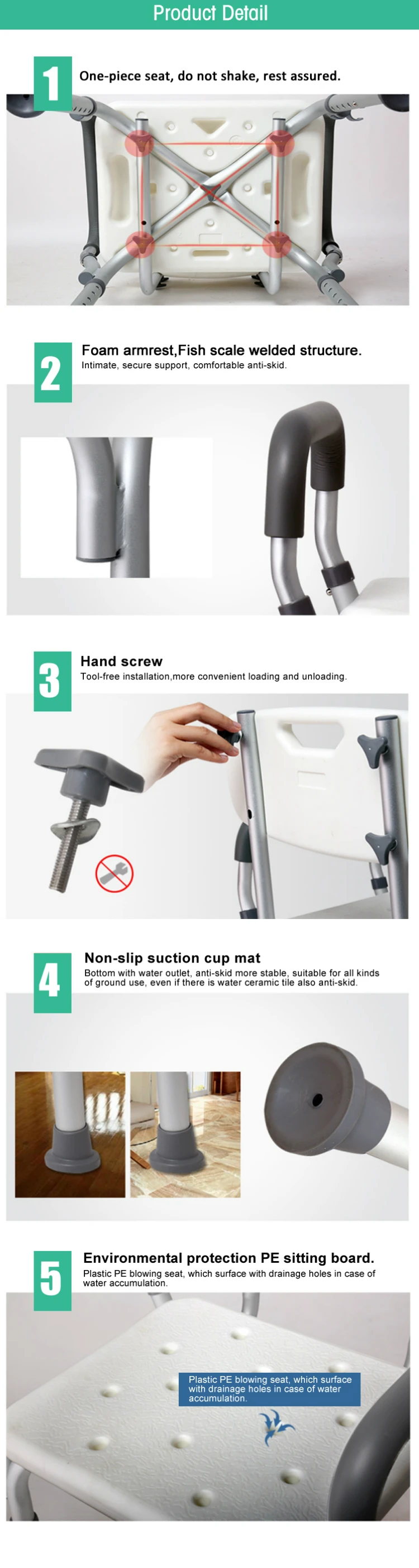 Product Detail

1 One-piece seat, do not shake, rest assured.

2 Foam armrest,Fish scale welded structure.
Intimate, secure support, comfortable anti-skid.

3 Hand screw
Tool-free installation,more convenient loading and unloading.

4 Non-slip suction cup mat
Bottom with water outlet, anti-skid more stable, suitable for all kinds of ground use, even if there is water ceramic tile also anti-skid.

5 Environmental protection PE sitting board.
Plastic PE blowing seat, which surface with drainage holes in case of water accumulation.

Plastic PE blowing seat, which surface with drainage holes in case of water accumulation.