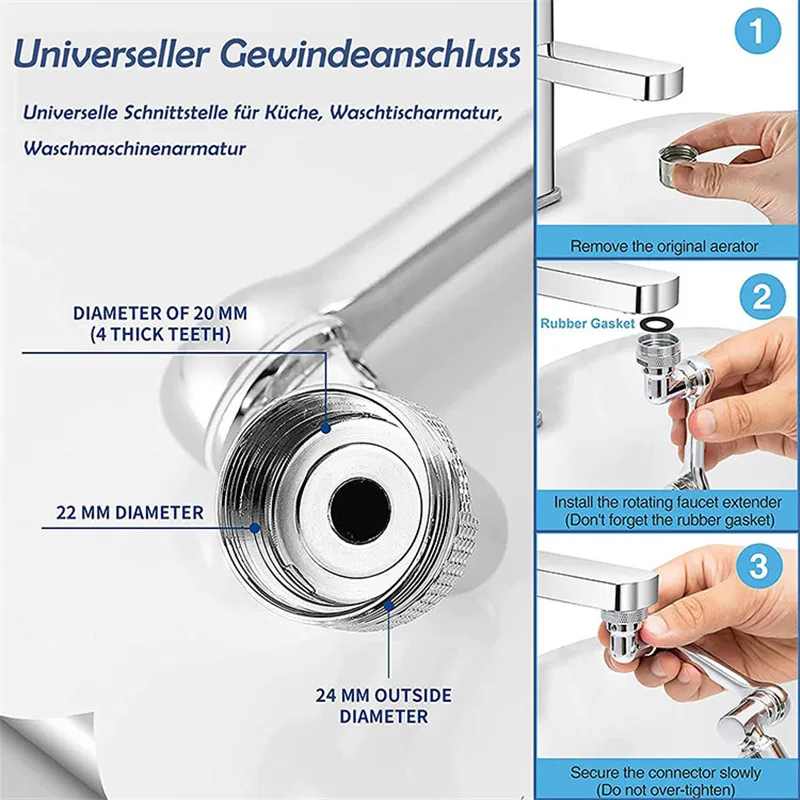 Universeller Gewindeanschluss

Universelle Schnittstelle für Küche, Waschtischarmatur, Waschmaschinenarmatur

DIAMETER OF 20 MM (4 THICK TEETH)

22 MM DIAMETER

24 MM OUTSIDE DIAMETER

1

Remove the original aerator

2

Rubber Gasket

Install the rotating faucet extender (Don't forget the rubber gasket)

3

Secure the connector slowly (Do not over-tighten)