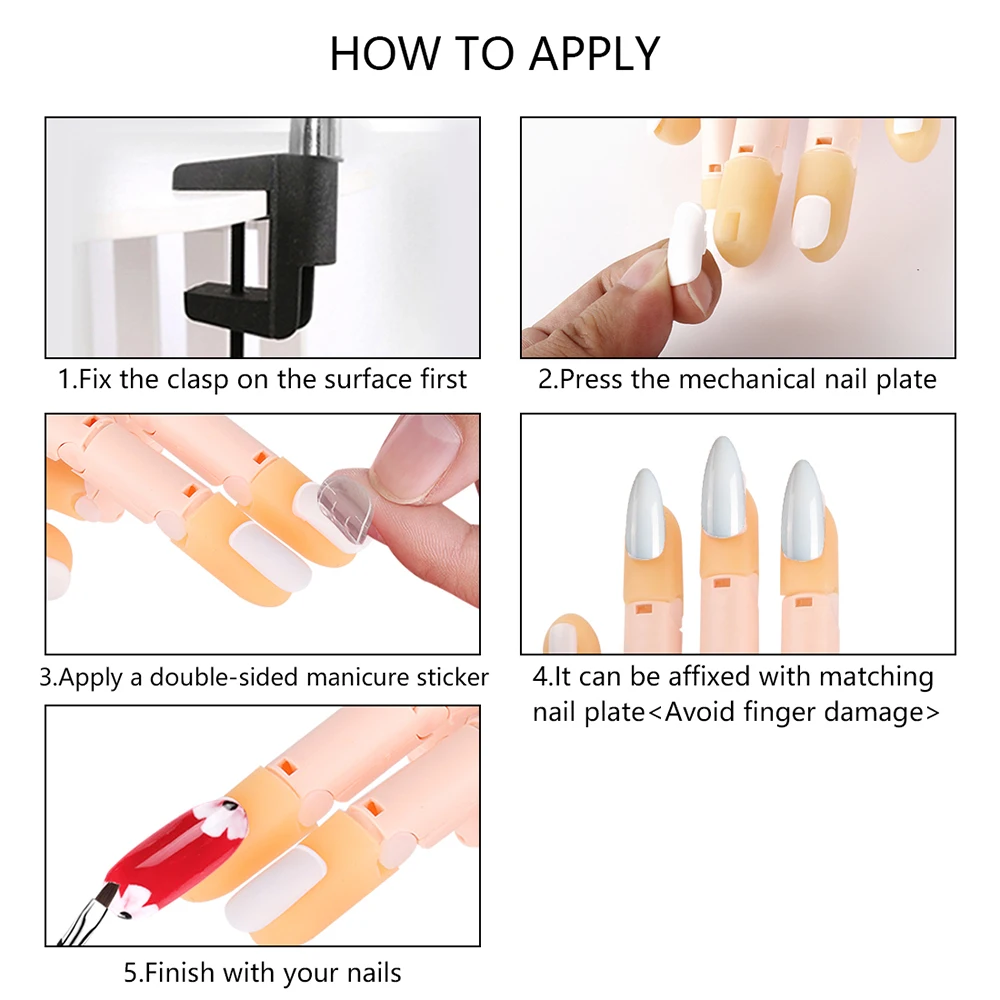 HOW TO APPLY

1.Fix the clasp on the surface first

2.Press the mechanical nail plate

3.Apply a double-sided manicure sticker

4.It can be affixed with matching nail plate<Avoid finger damage>

5.Finish with your nails