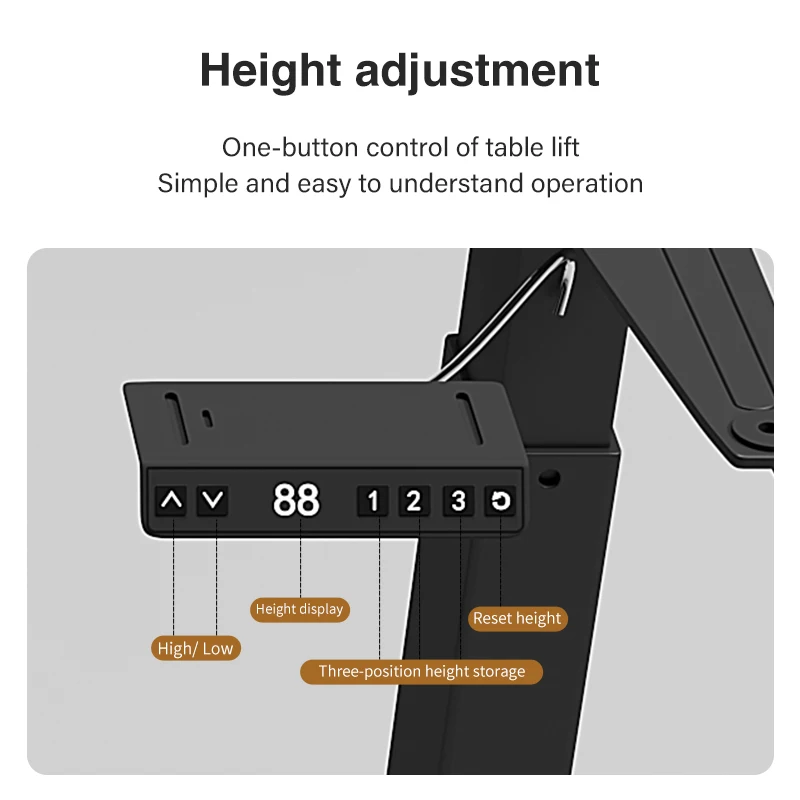 Height adjustment

One-button control of table lift
Simple and easy to understand operation

88 1 2 3

Height display

Reset height

High/ Low

Three-position height storage