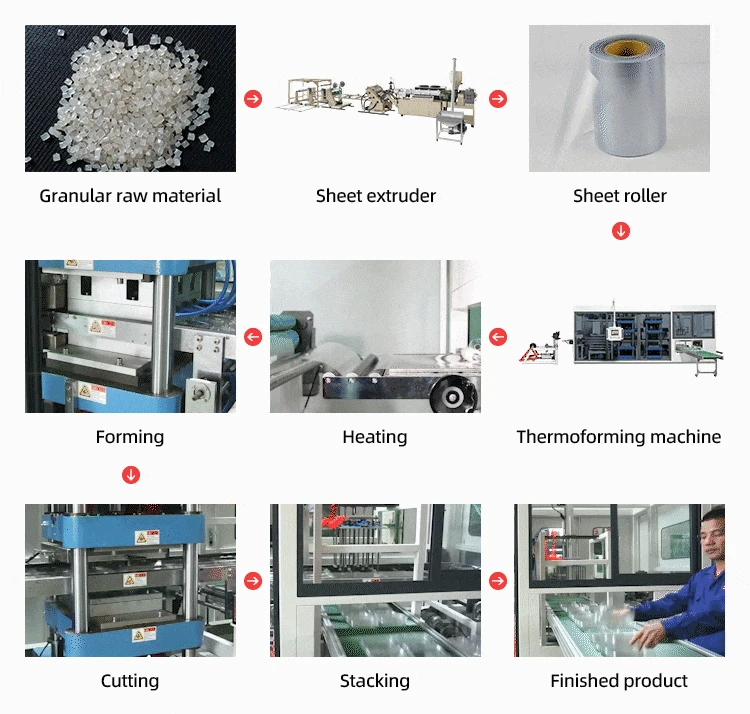 Granular raw material

Sheet extruder

Sheet roller

Thermoforming machine

Heating

Forming

Cutting

Stacking

Finished product