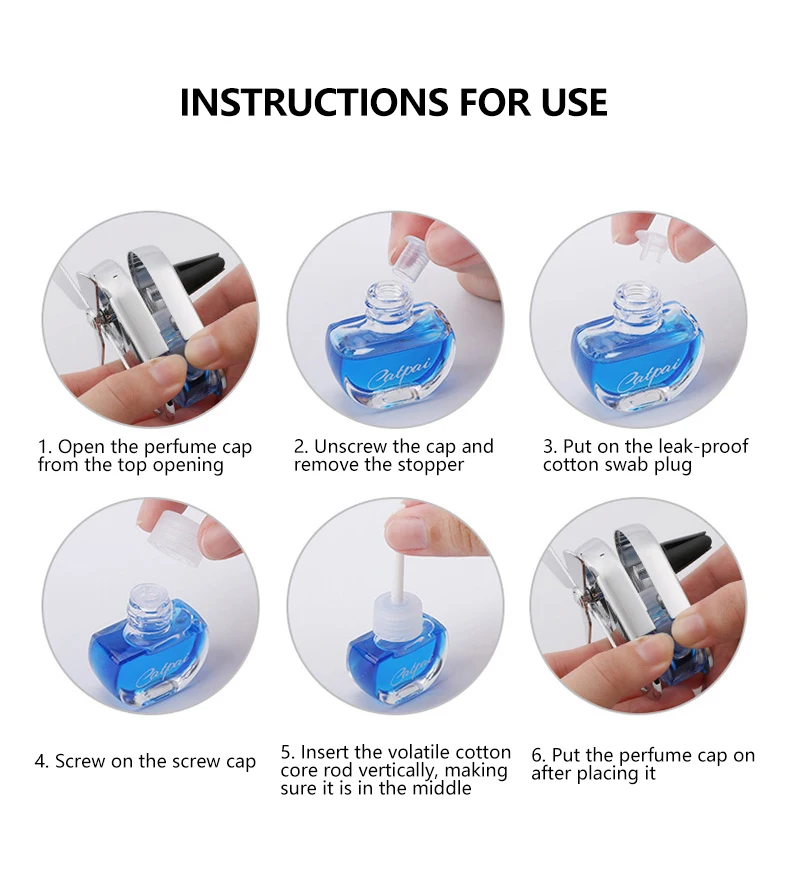 INSTRUCTIONS FOR USE

1. Open the perfume cap from the top opening

2. Unscrew the cap and remove the stopper

3. Put on the leak-proof cotton swab plug

4. Screw on the screw cap

5. Insert the volatile cotton core rod vertically, making sure it is in the middle

6. Put the perfume cap on after placing it