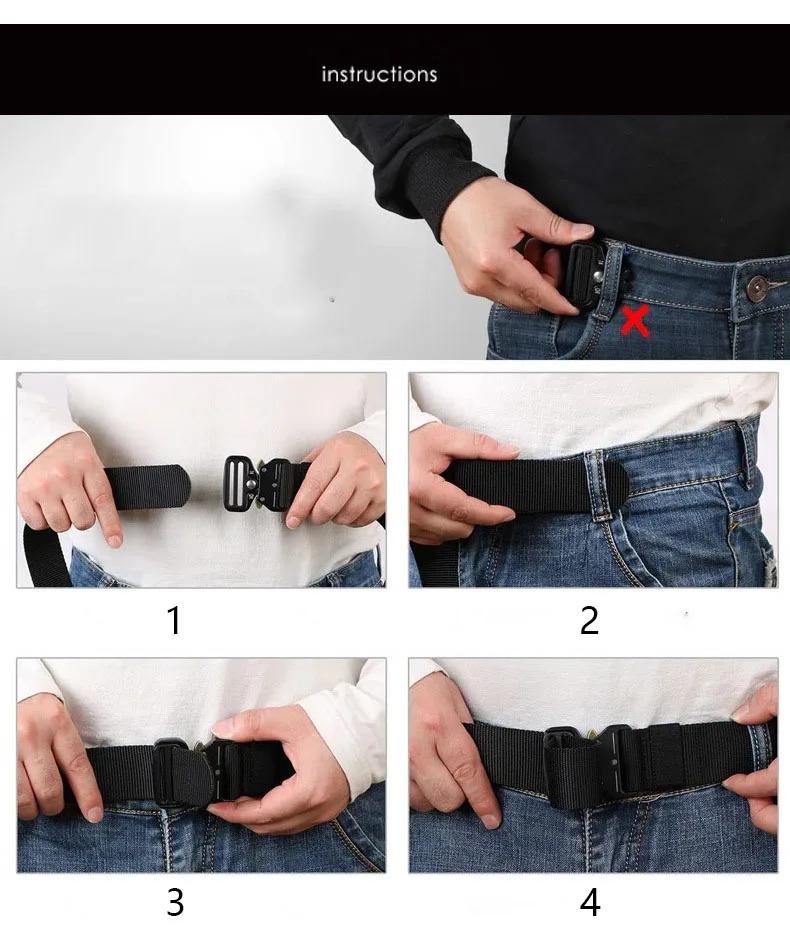 instructions

1

2

3

4