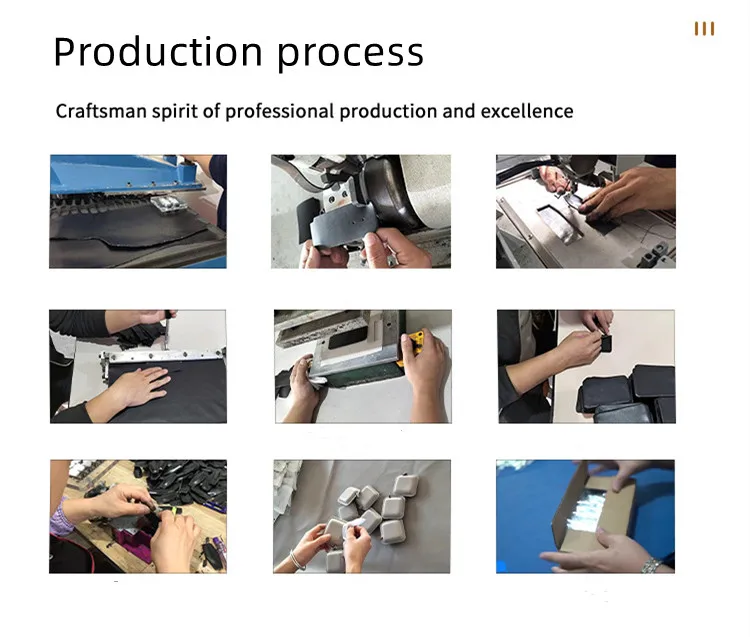 Production process

Craftsman spirit of professional production and excellence