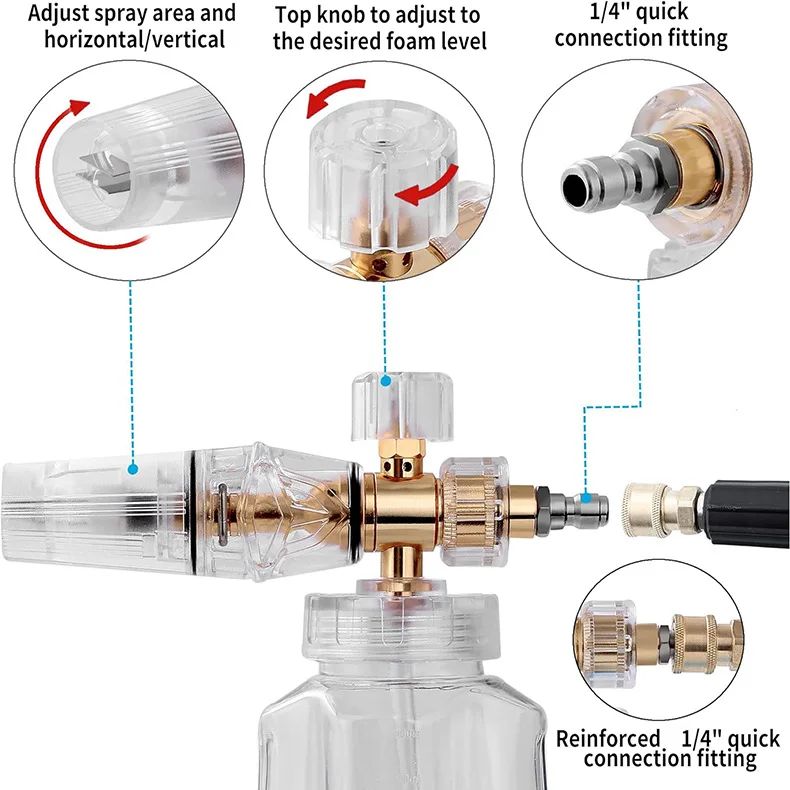 Adjust spray area and horizontal/vertical

Top knob to adjust to the desired foam level

1/4" quick connection fitting

Reinforced 1/4" quick connection fitting