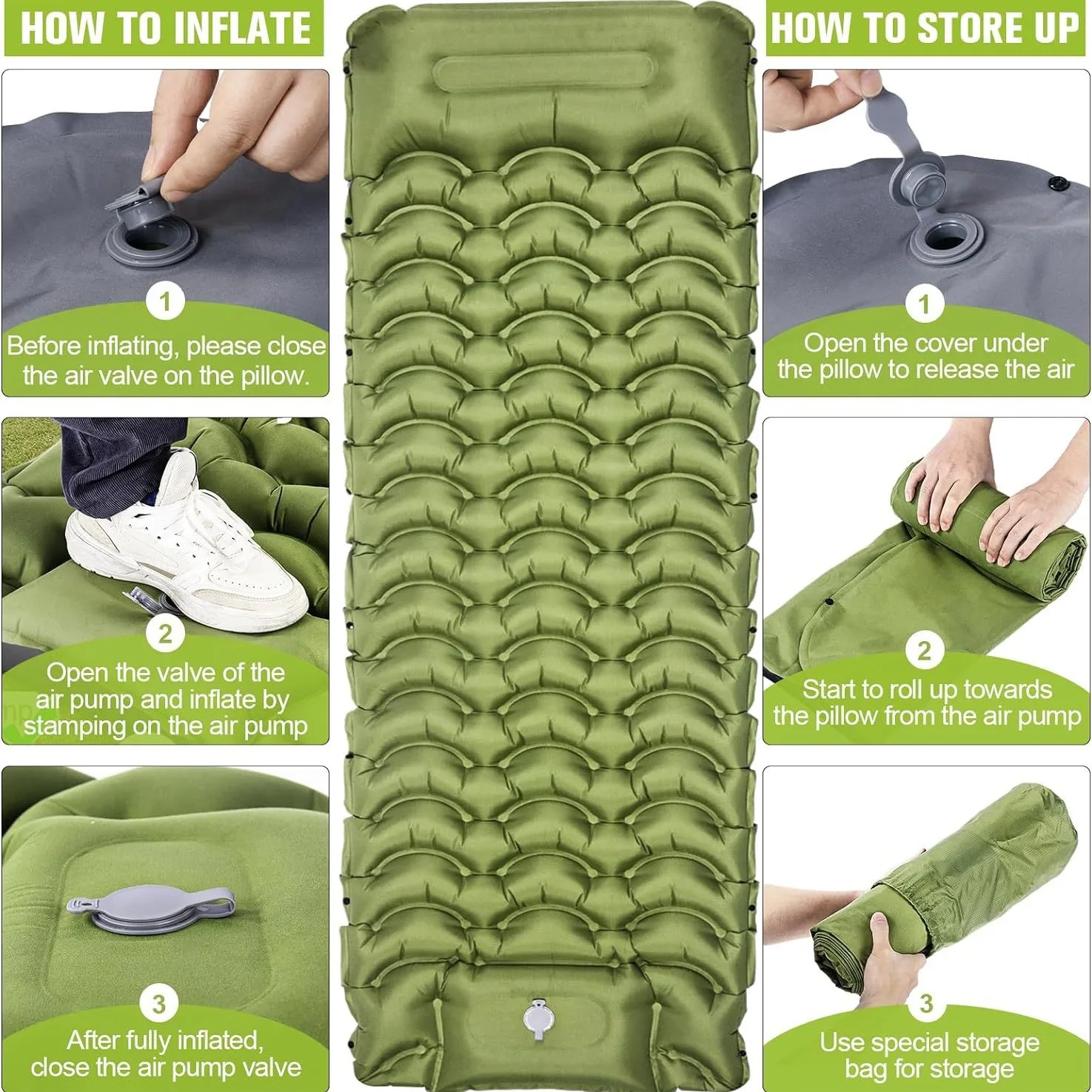 HOW TO INFLATE

1
Before inflating, please close the air valve on the pillow.

2
Open the valve of the air pump and inflate by stamping on the air pump

3
After fully inflated, close the air pump valve

HOW TO STORE UP

1
Open the cover under the pillow to release the air

2
Start to roll up towards the pillow from the air pump

3
Use special storage bag for storage